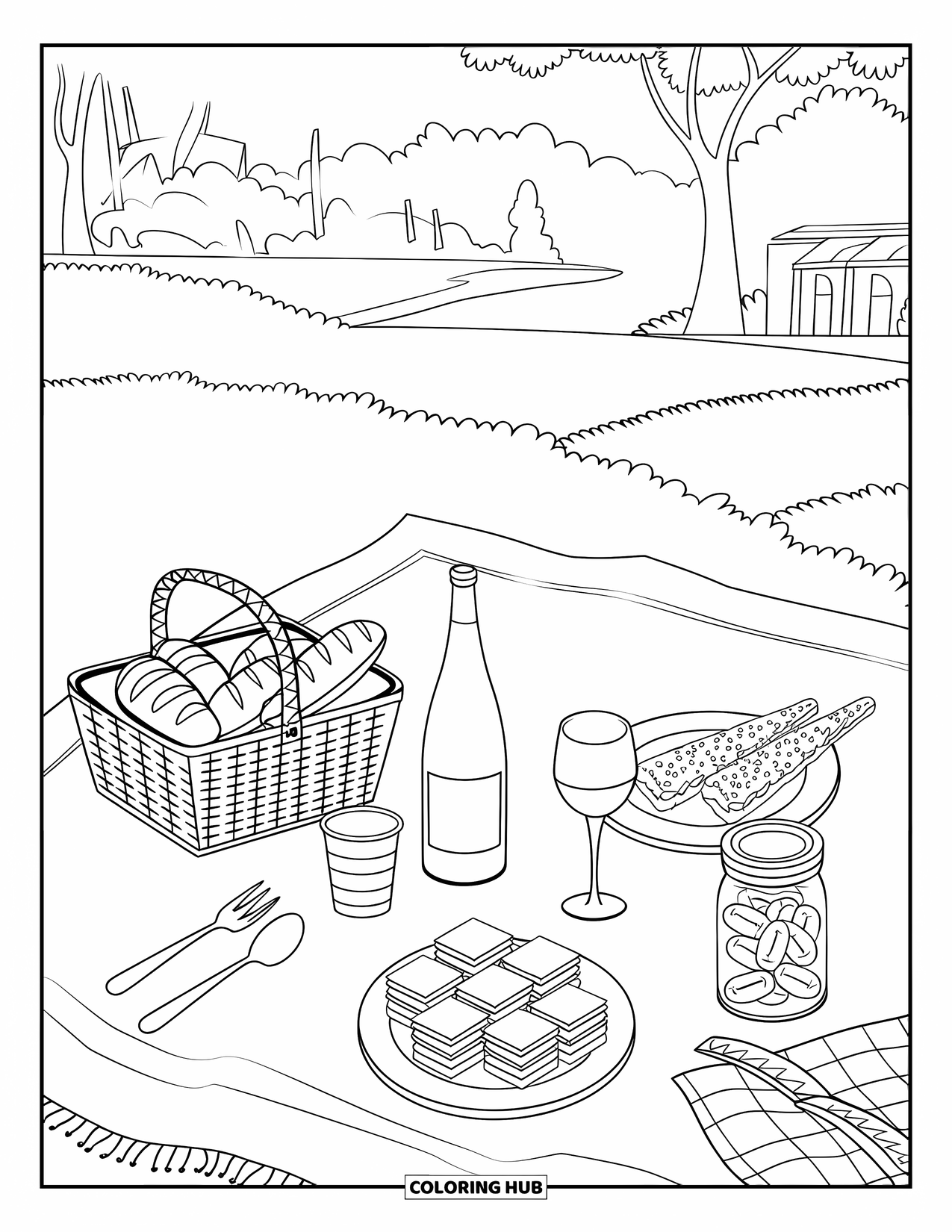 COLORING HUB