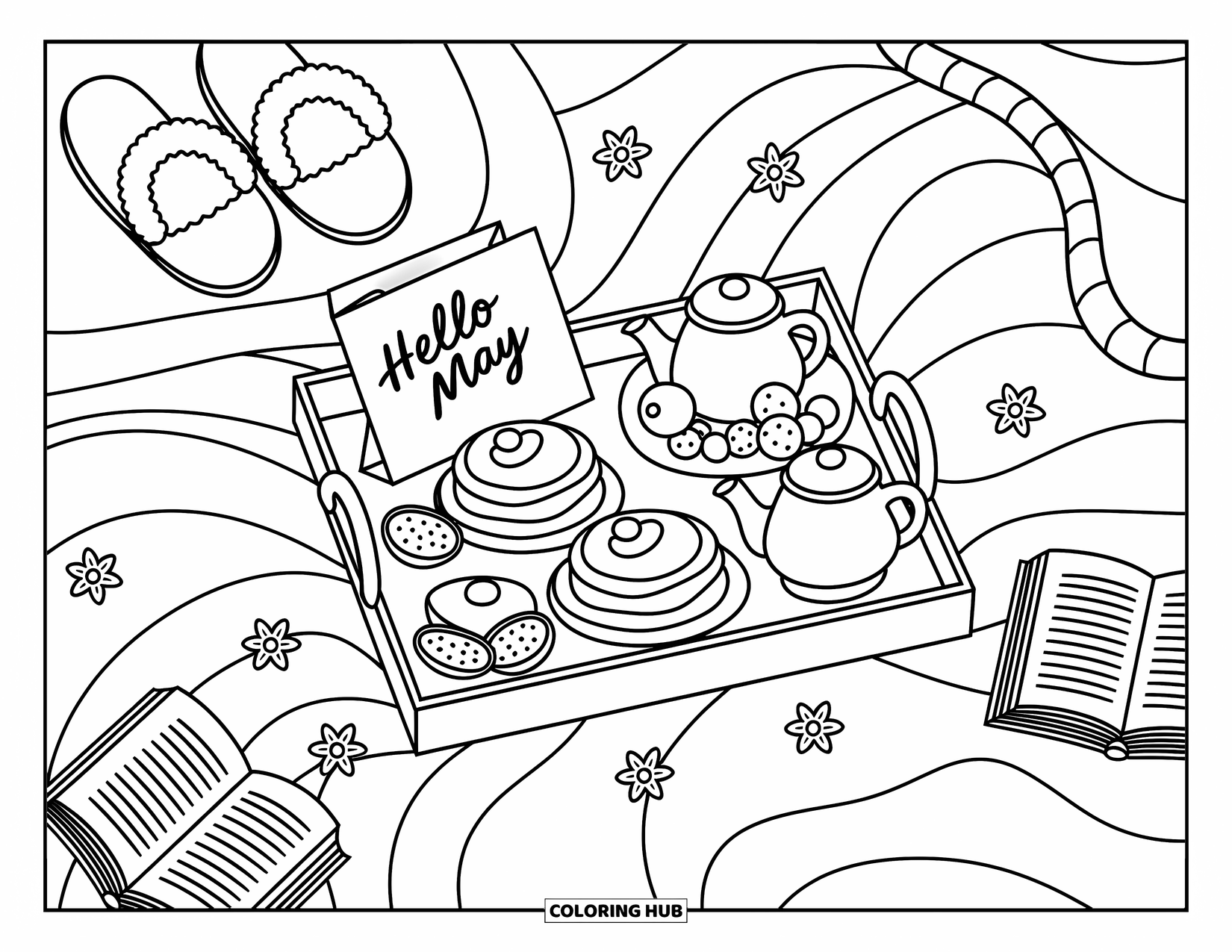 Hello May

COLORING HUB