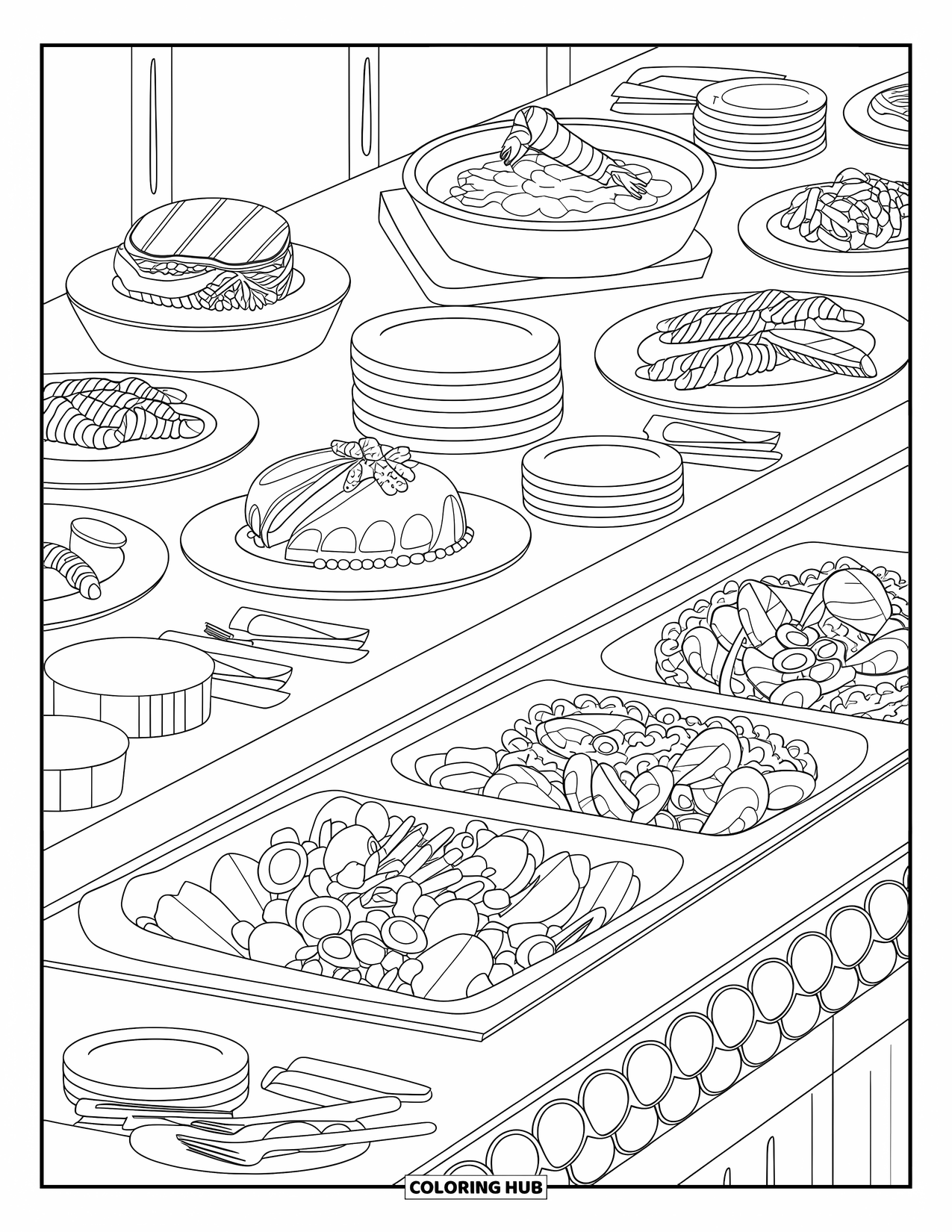 COLORING HUB