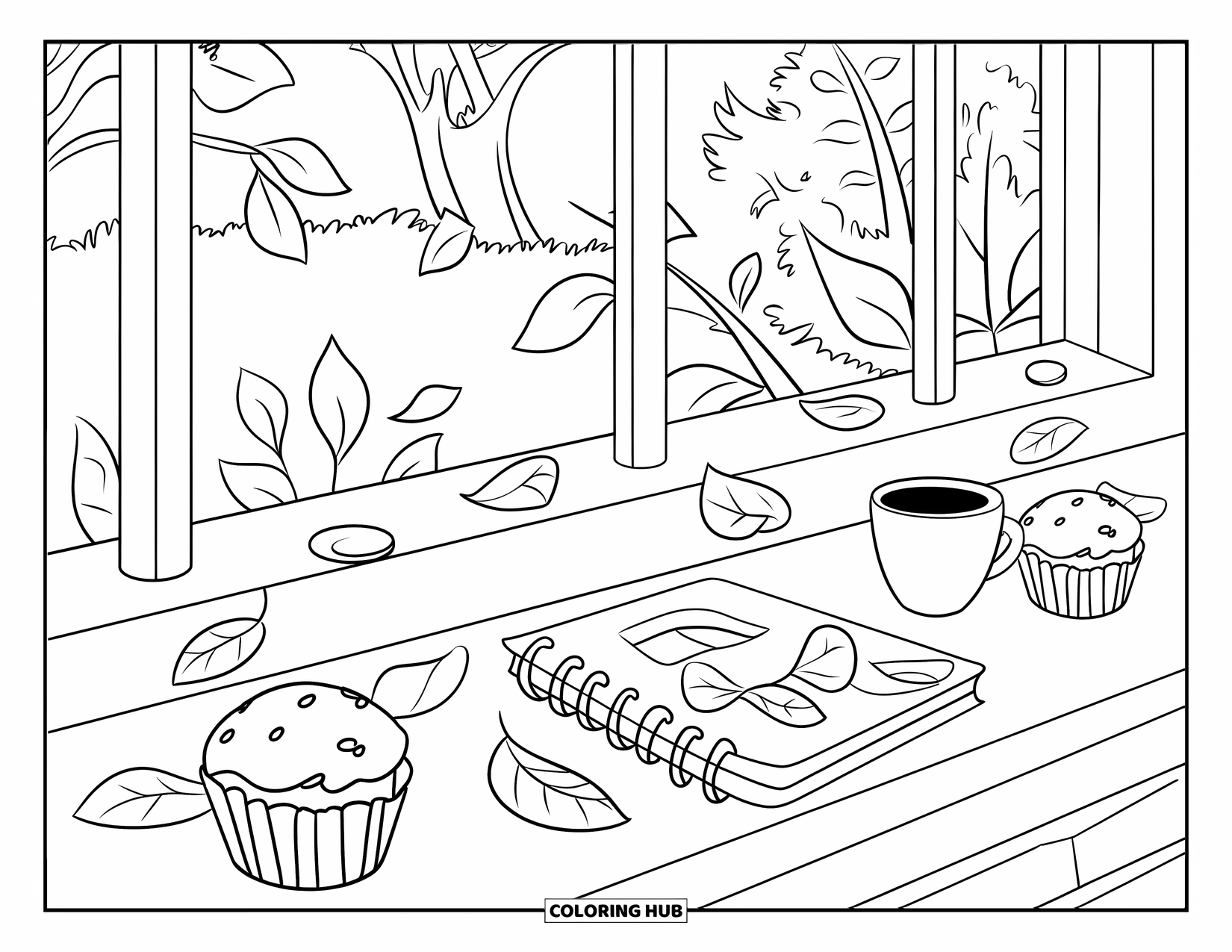 COLORING HUB