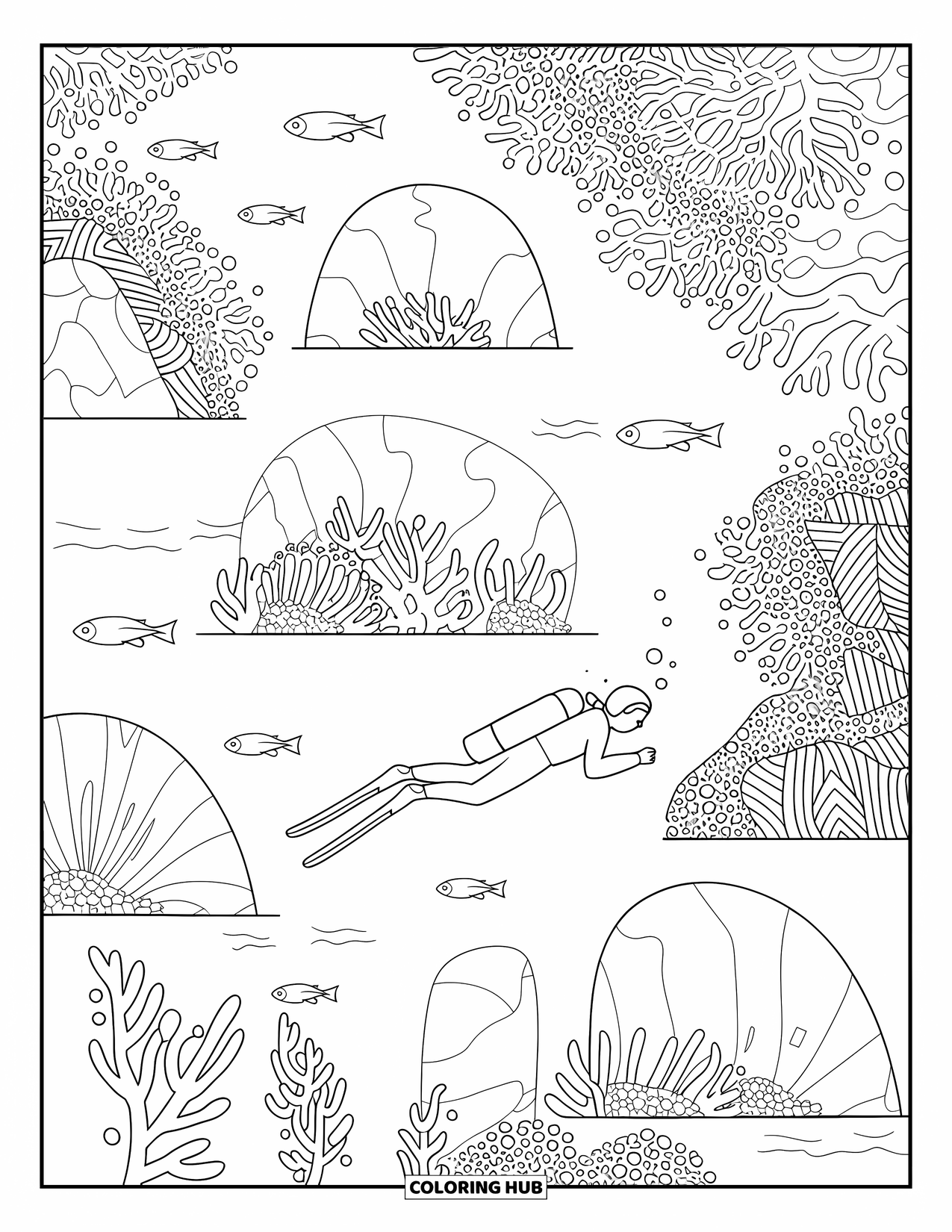 COLORING HUB