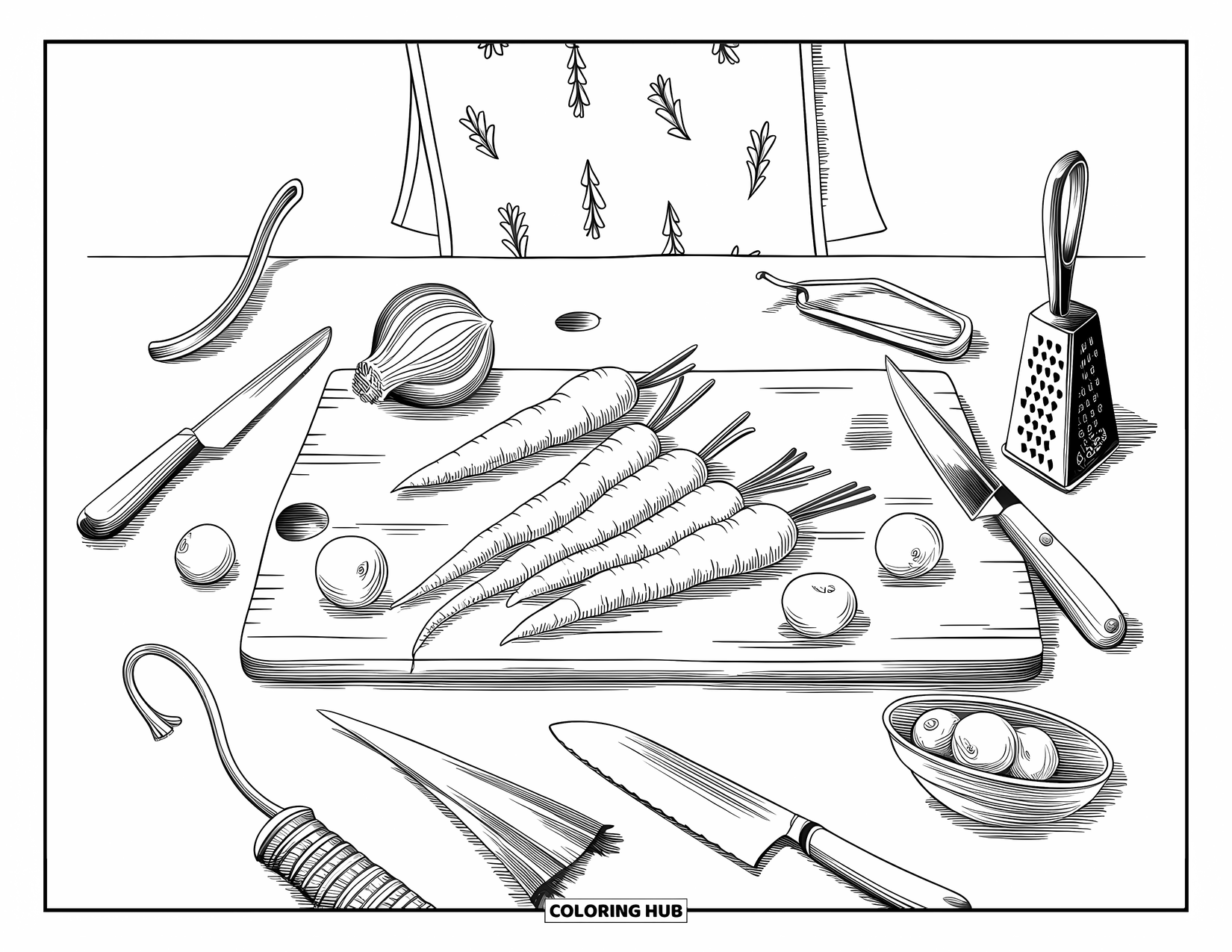 COLORING HUB