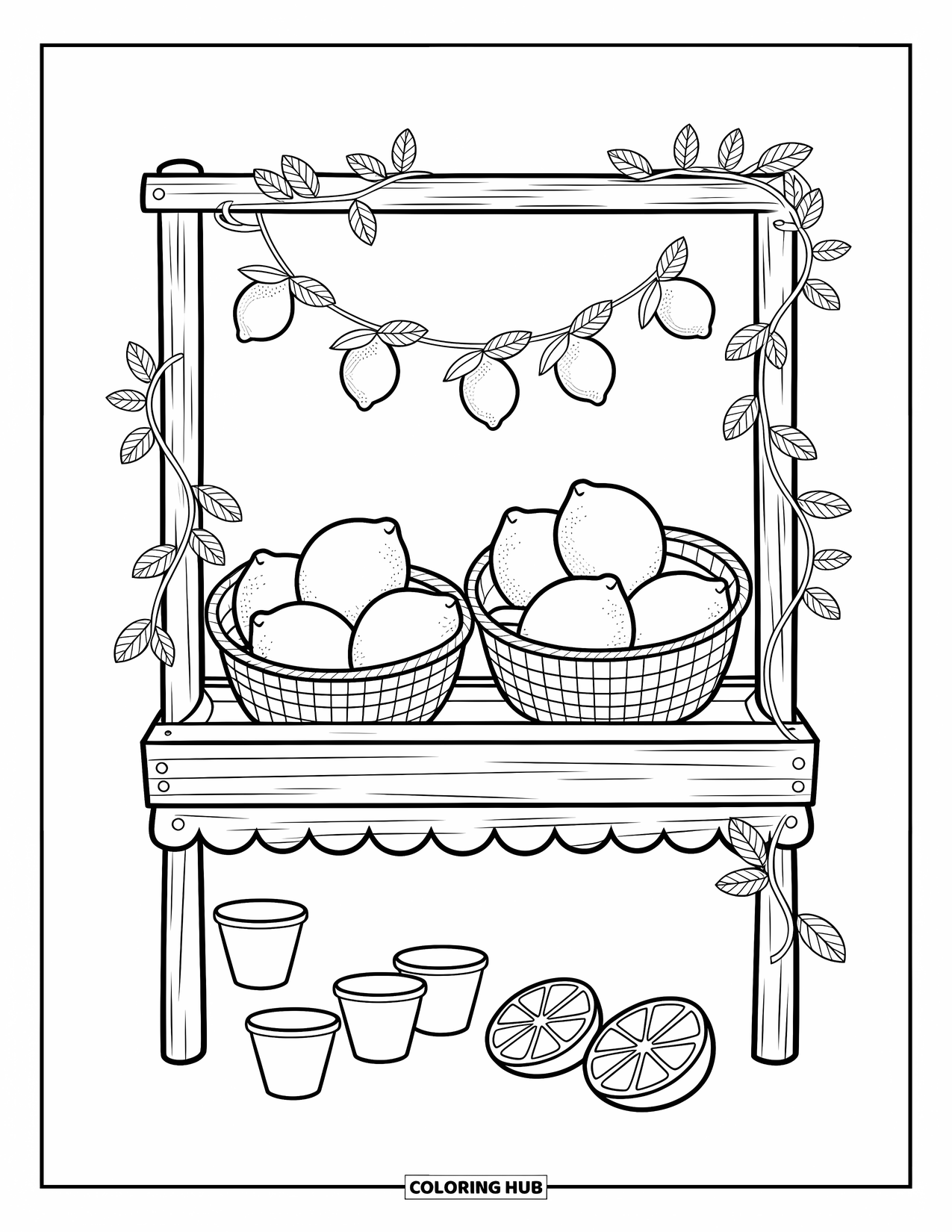 COLORING HUB