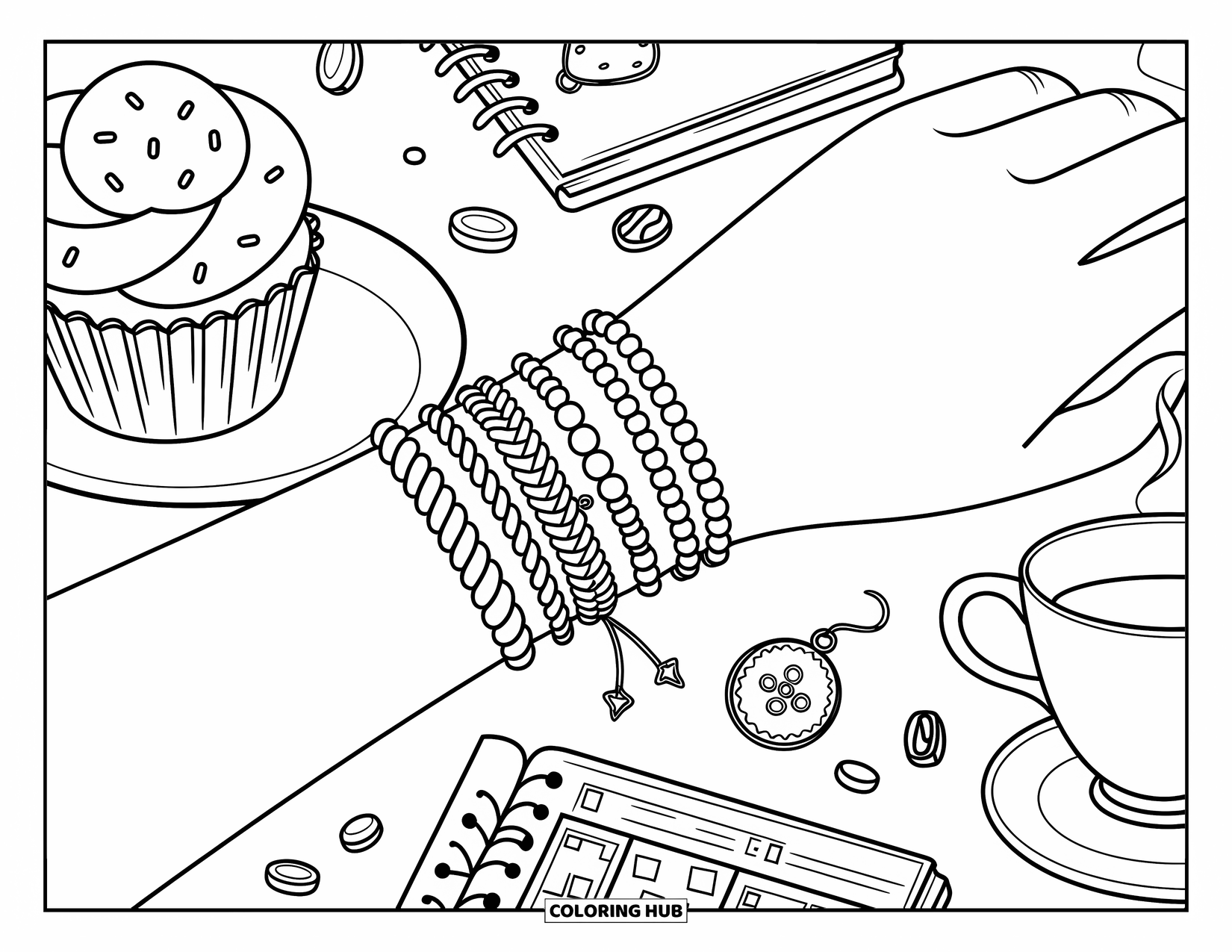 COLORING HUB