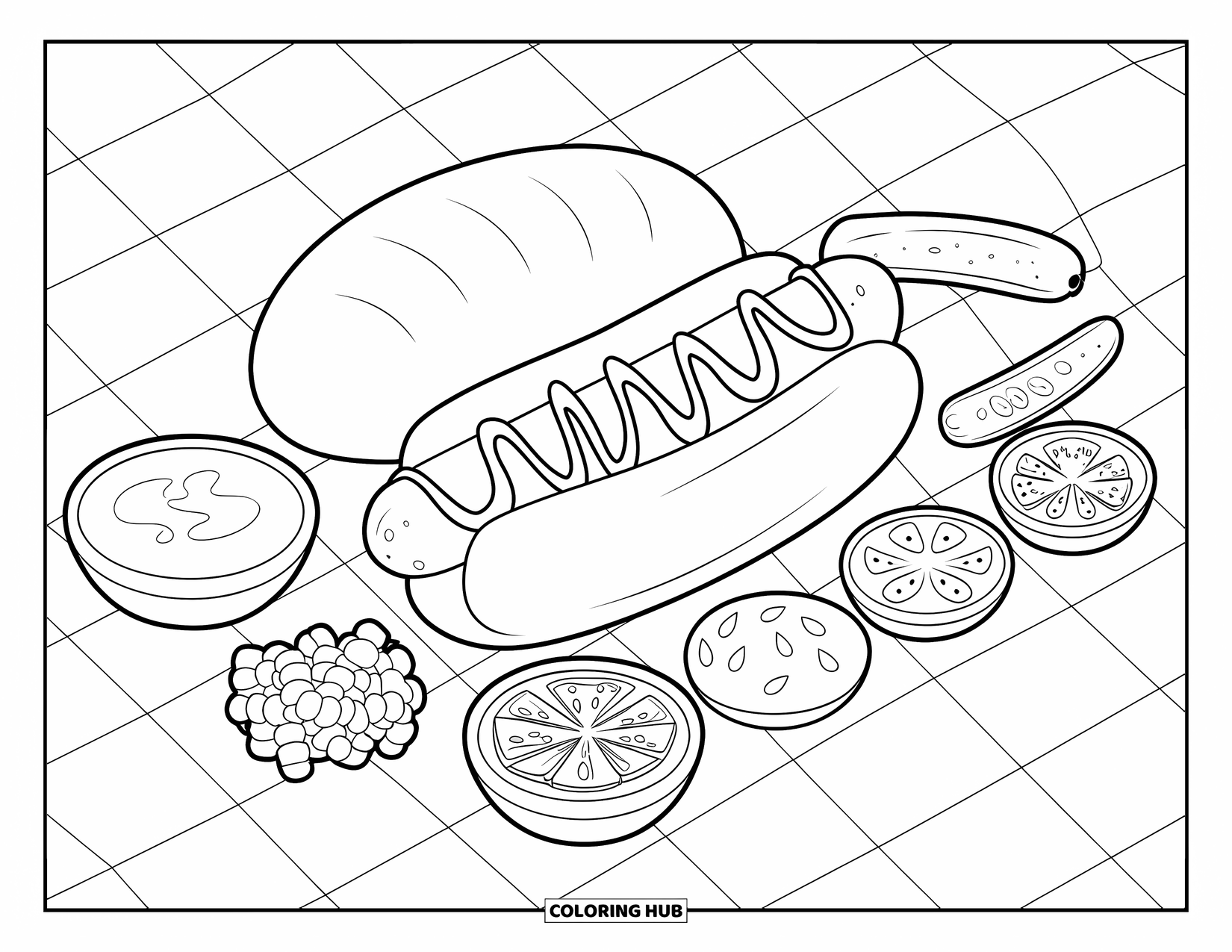 COLORING HUB