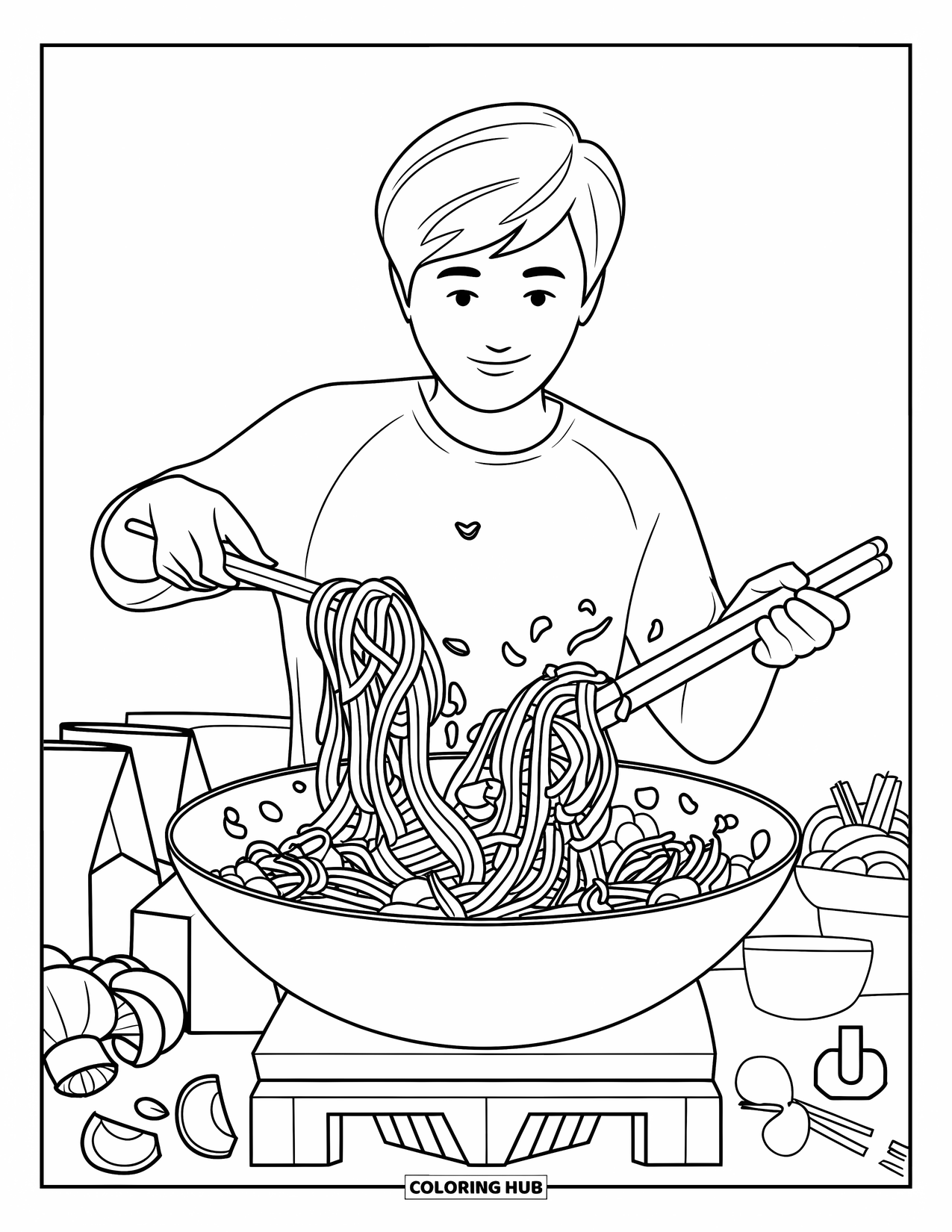 COLORING HUB