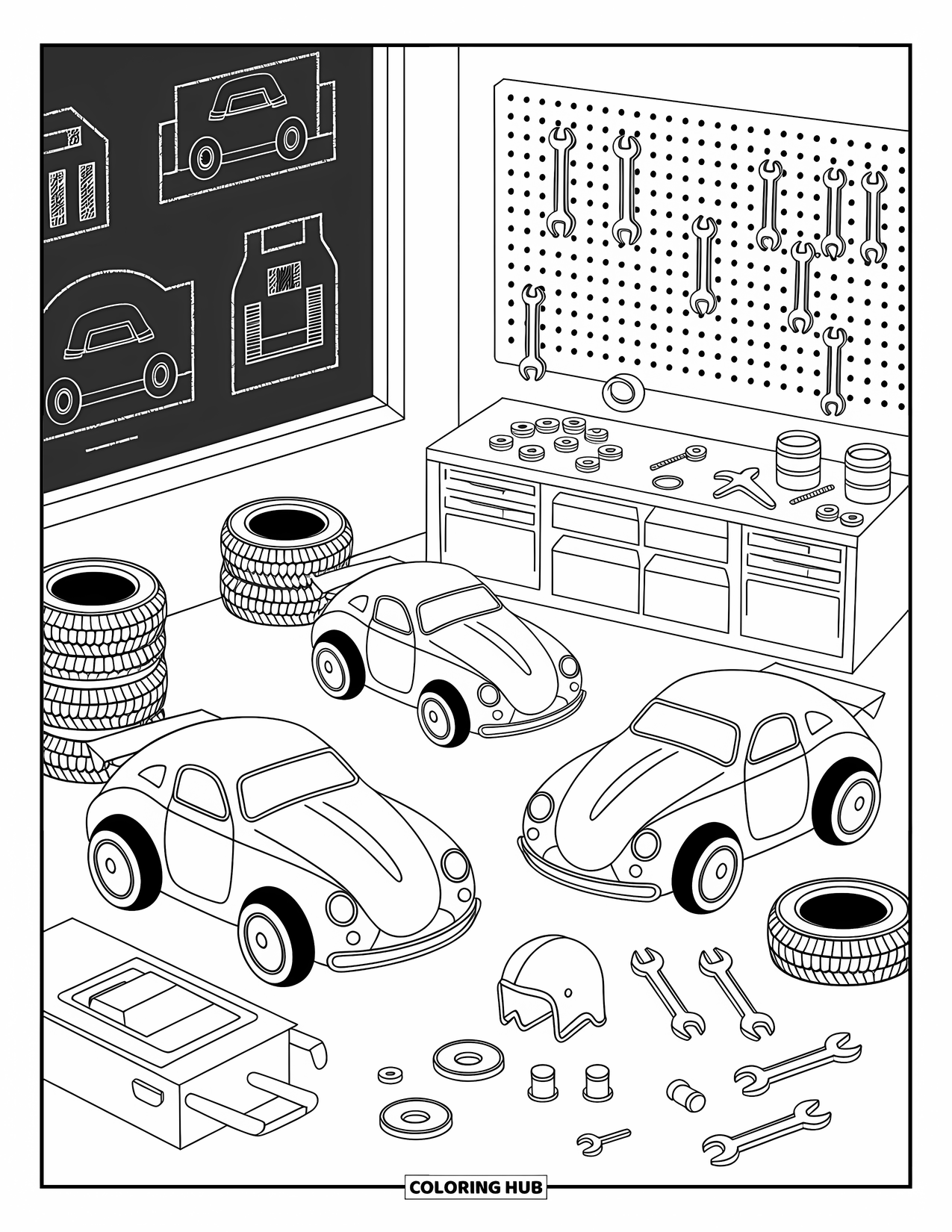 COLORING HUB