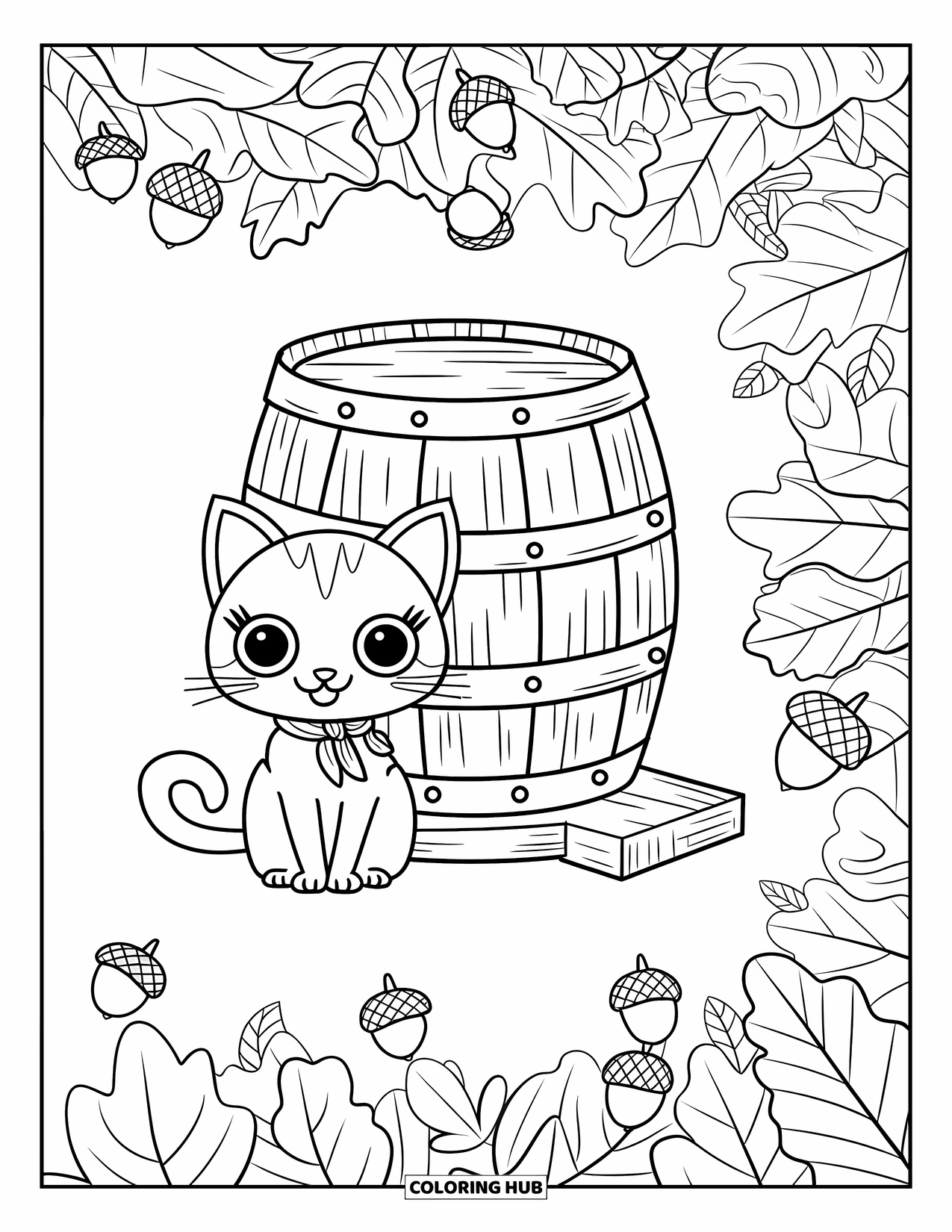 COLORING HUB