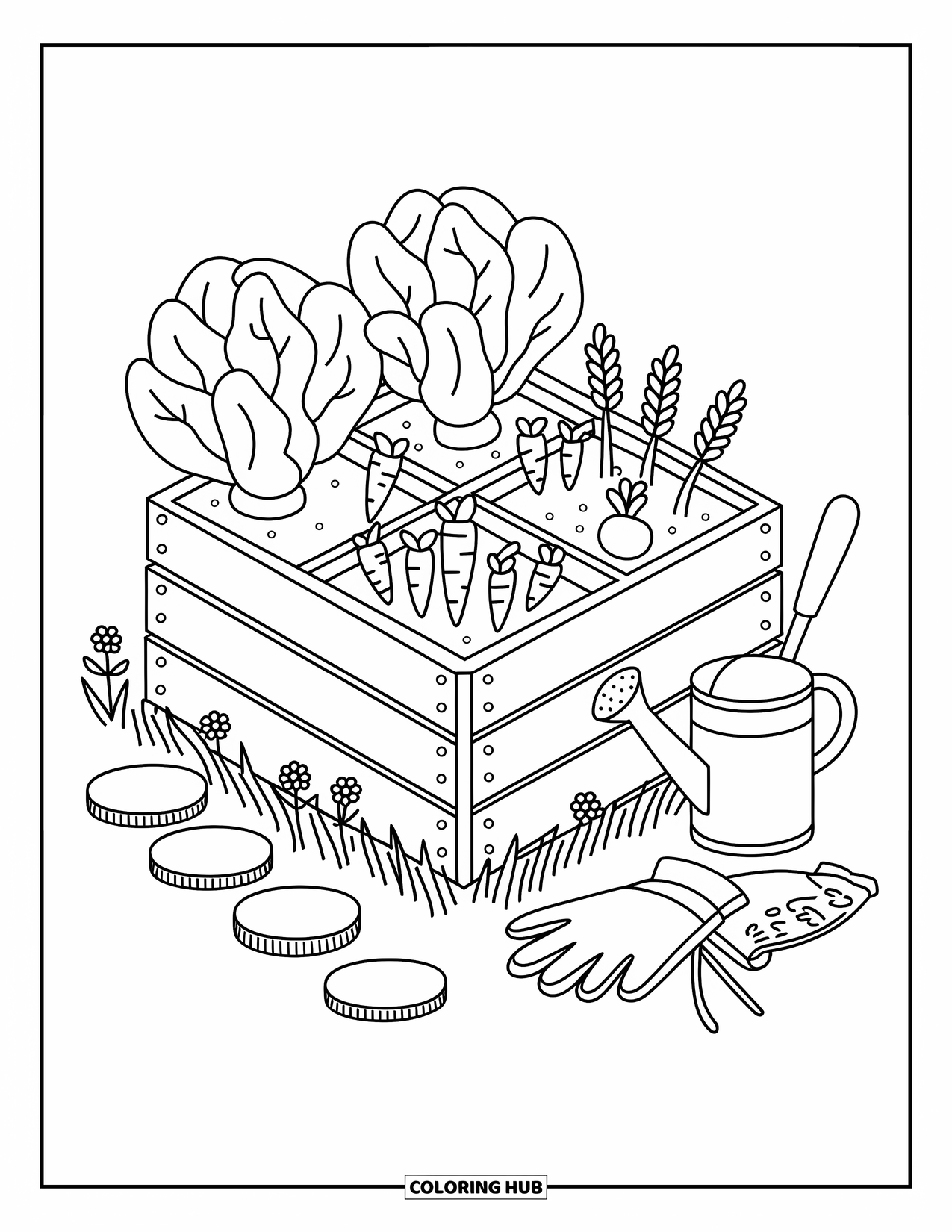 COLORING HUB