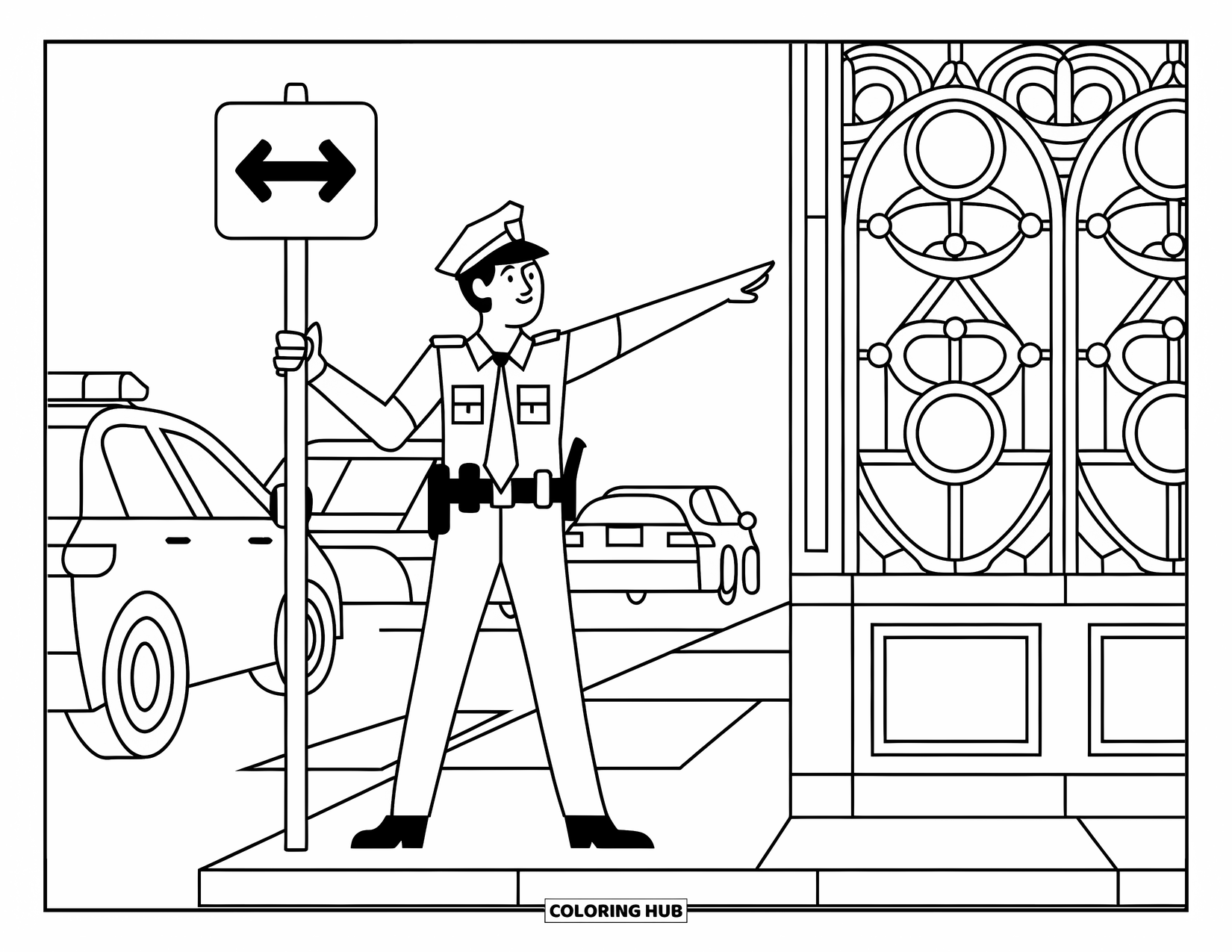 COLORING HUB