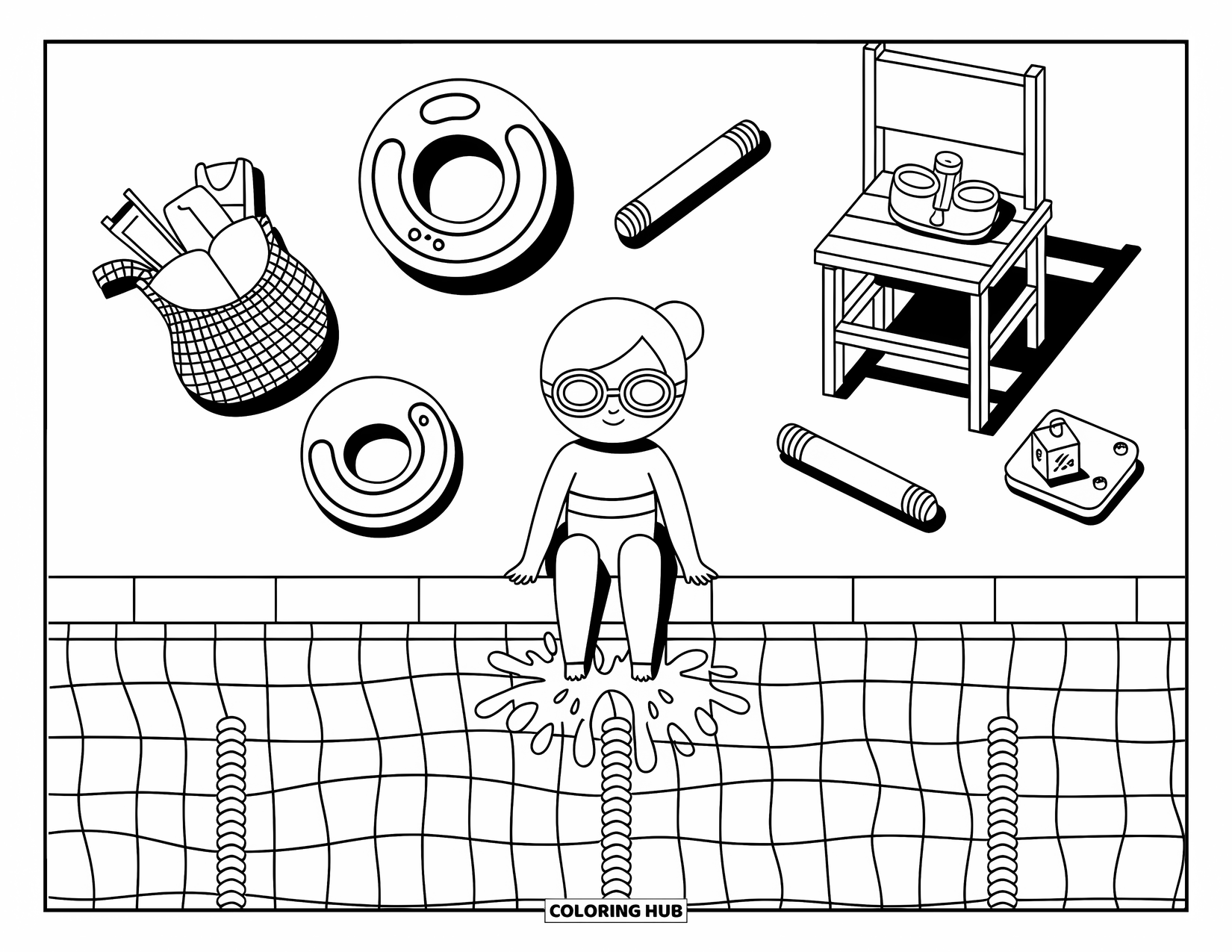 COLORING HUB