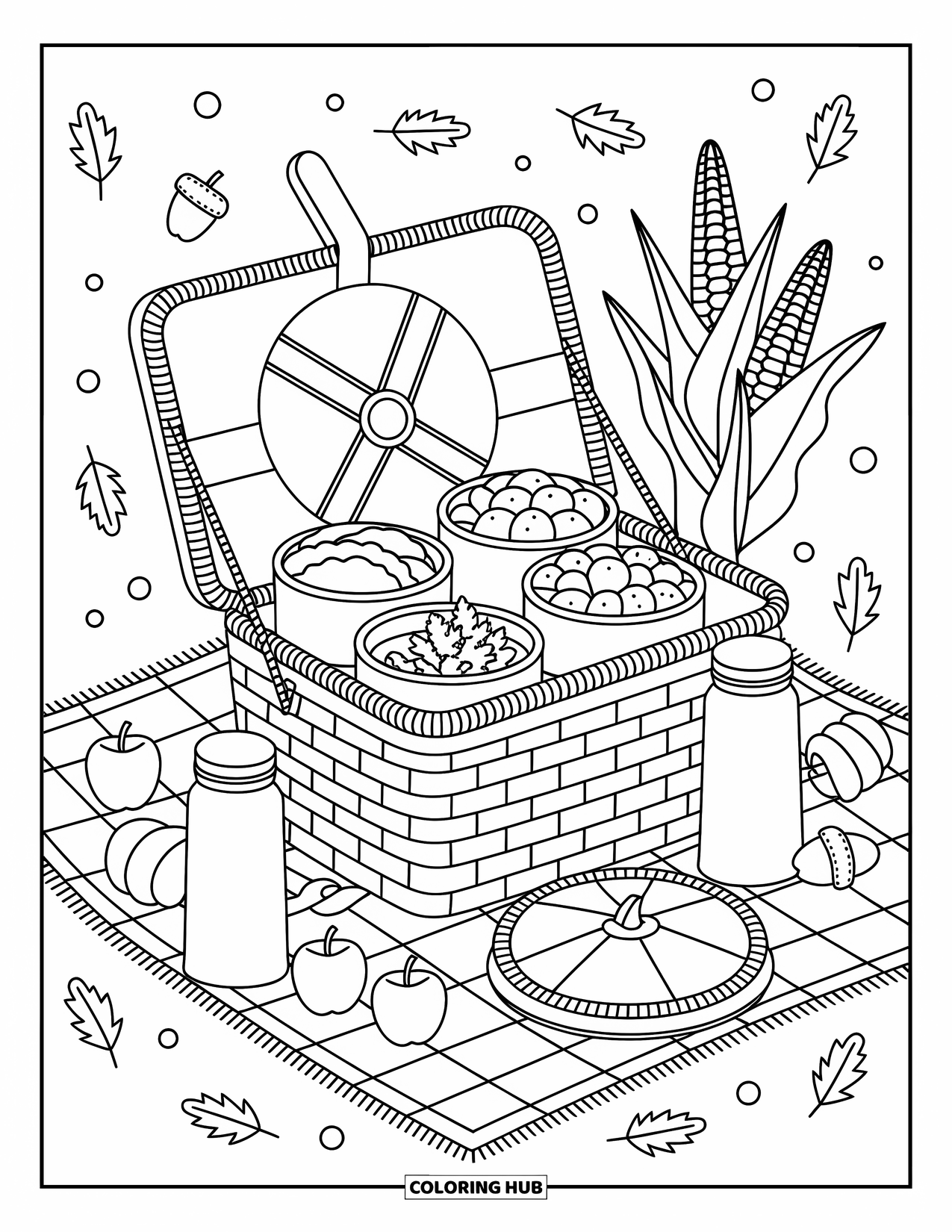 COLORING HUB