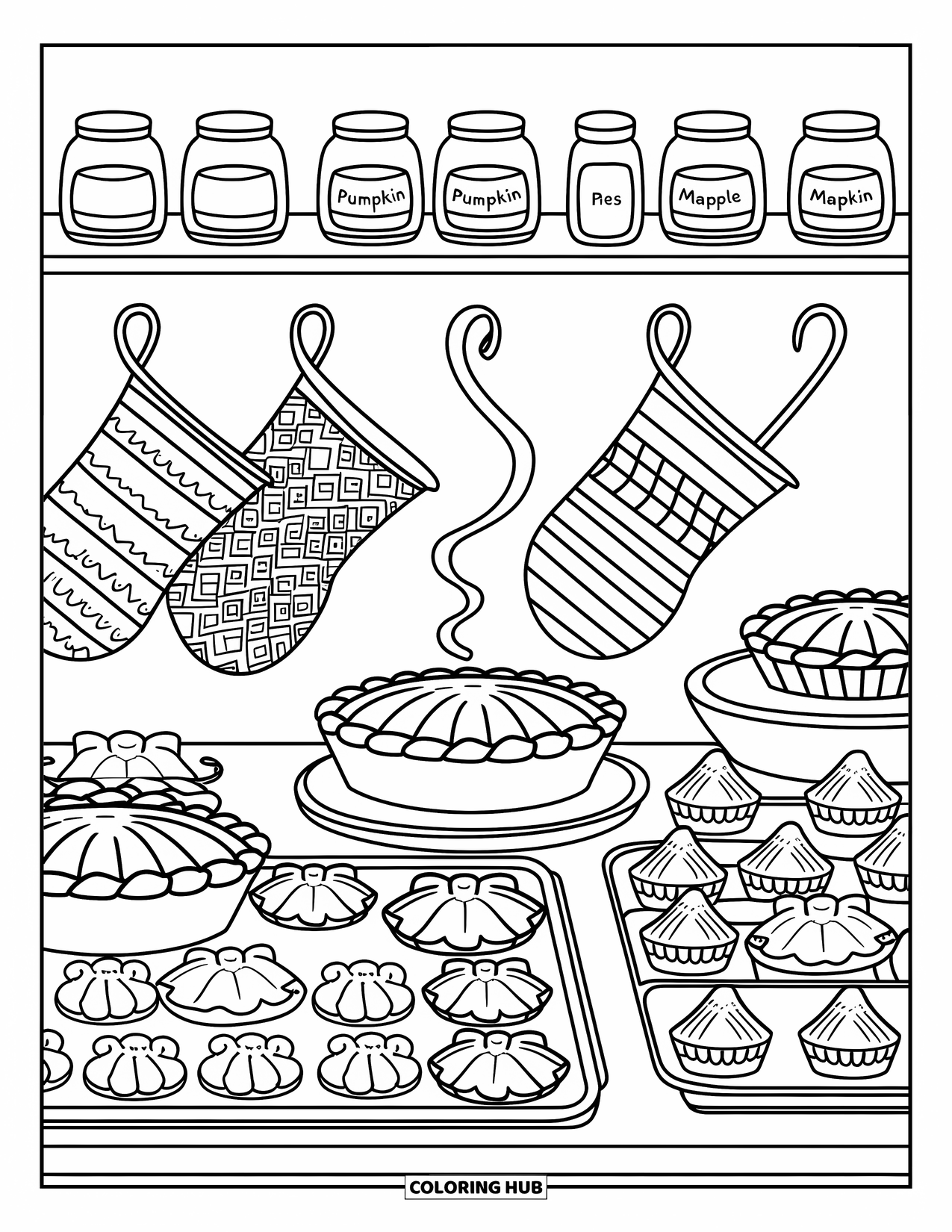 Pumpkin
Pumpkin
Pies
Mapple
Mapkin

COLORING HUB