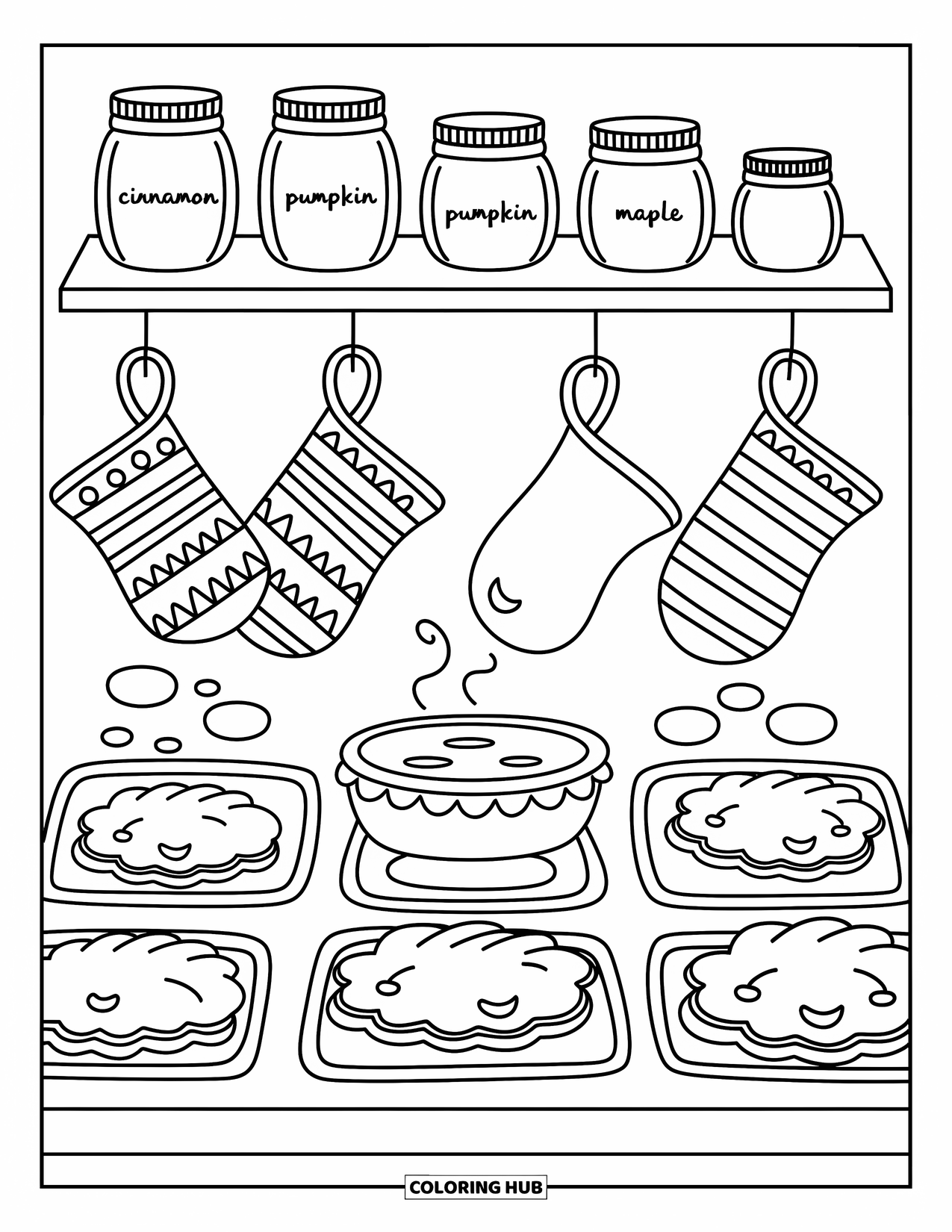 cinnamon
pumpkin
pumpkin
maple

COLORING HUB