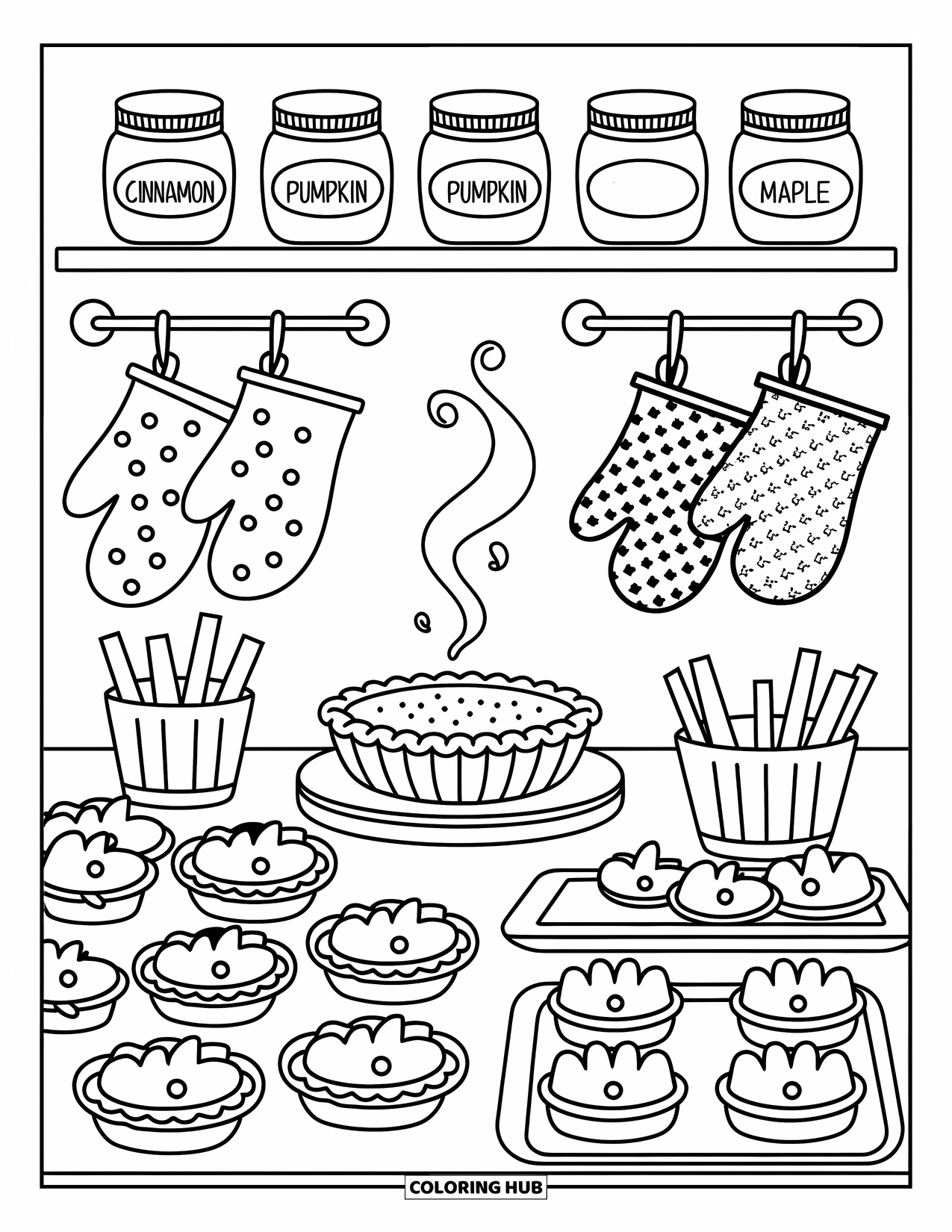 CINNAMON

PUMPKIN

PUMPKIN

MAPLE

COLORING HUB