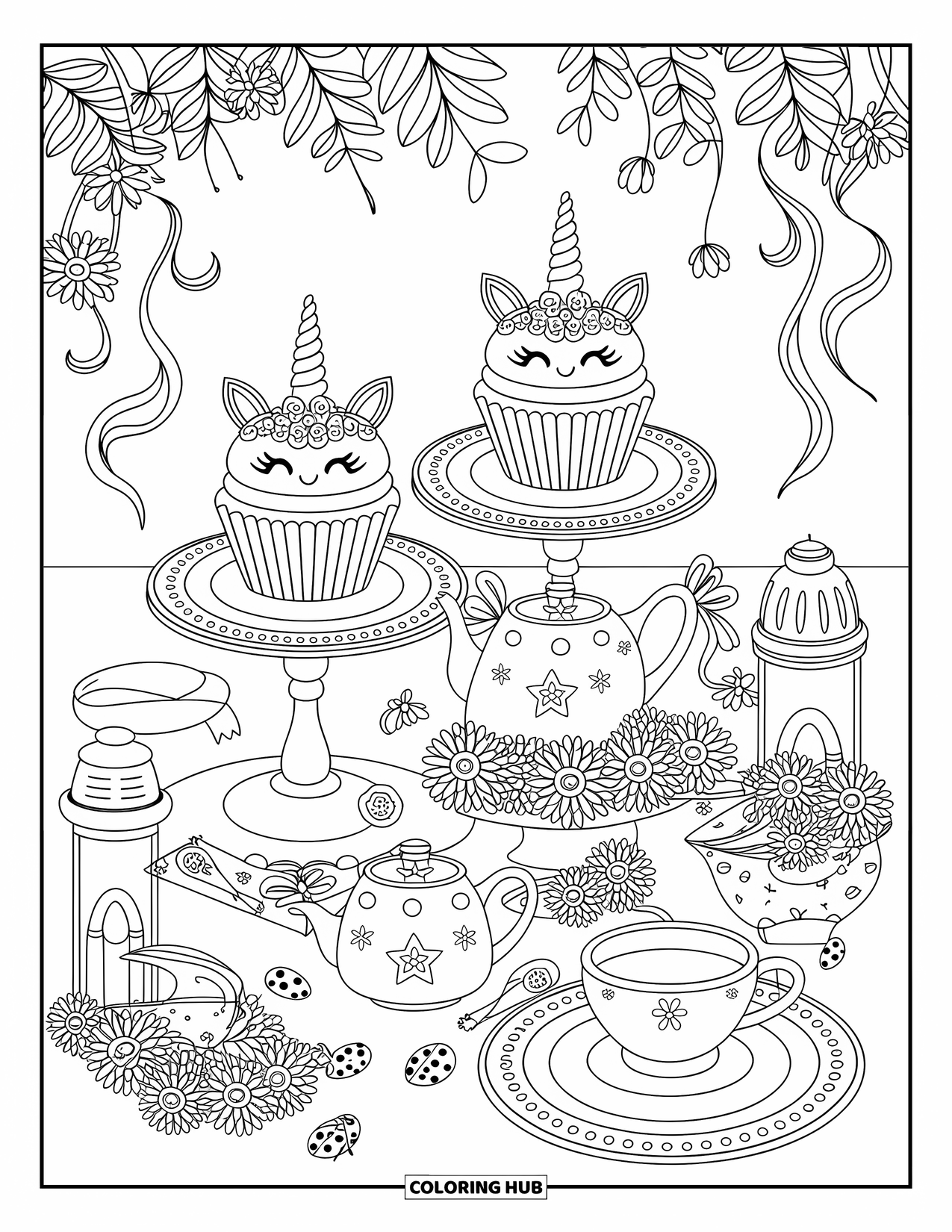 COLORING HUB