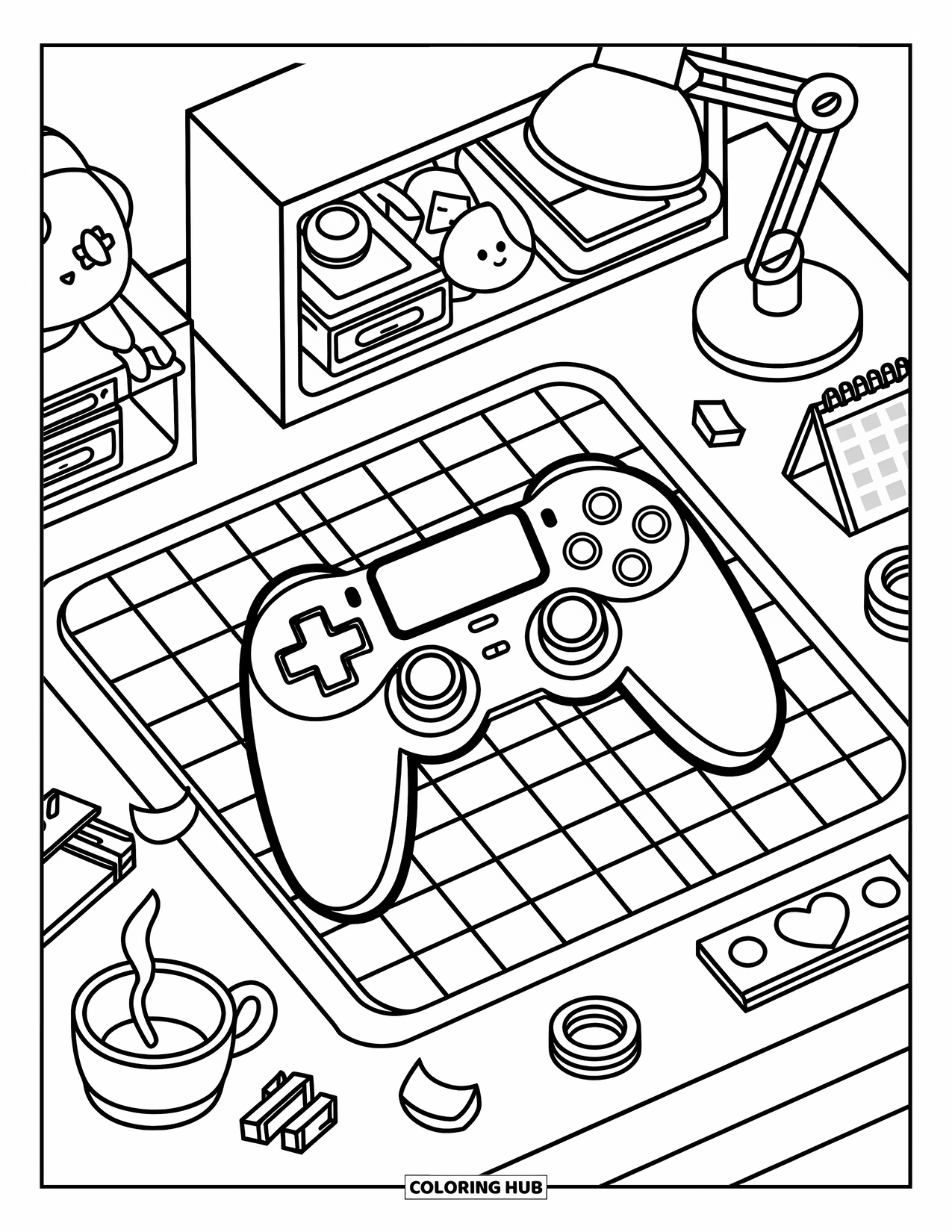 COLORING HUB