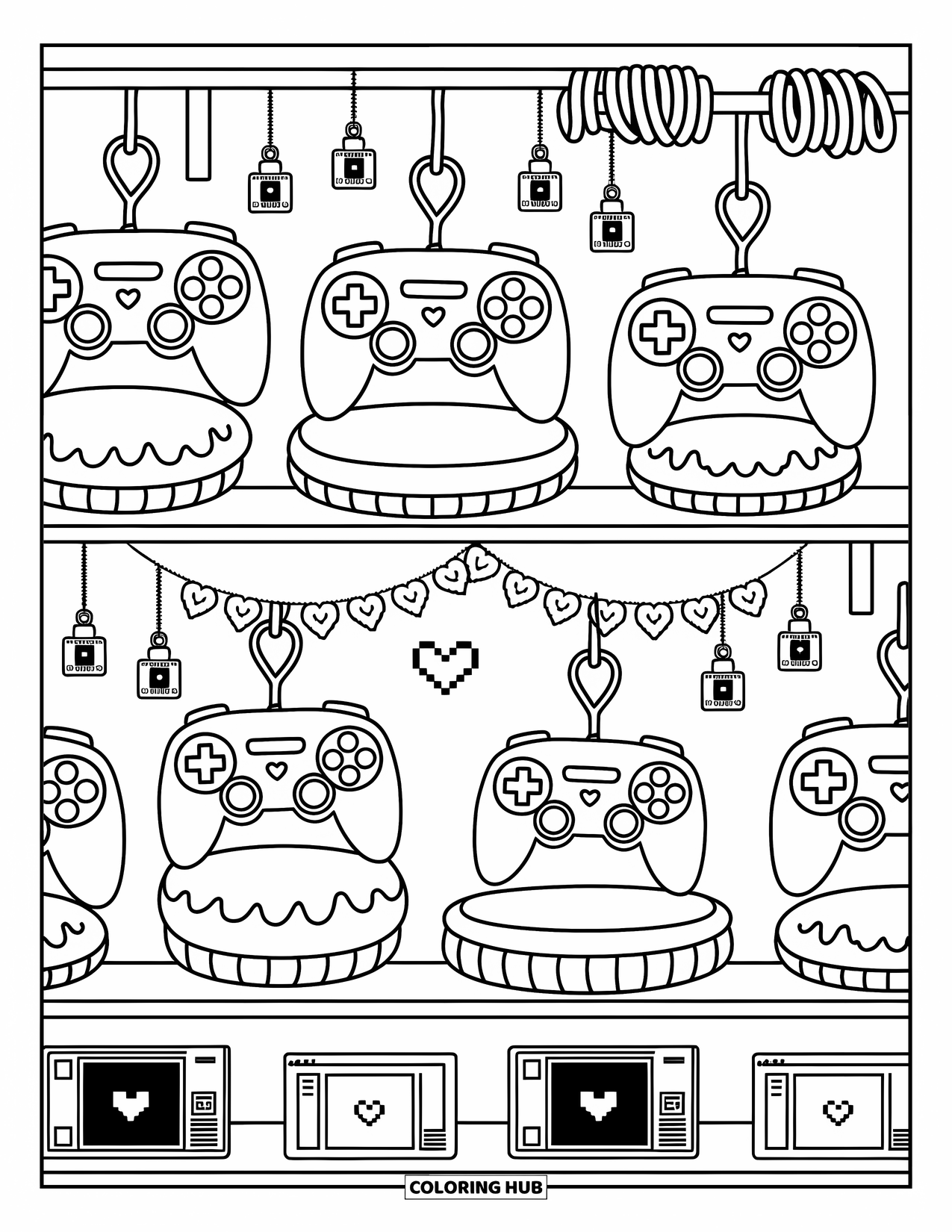 COLORING HUB