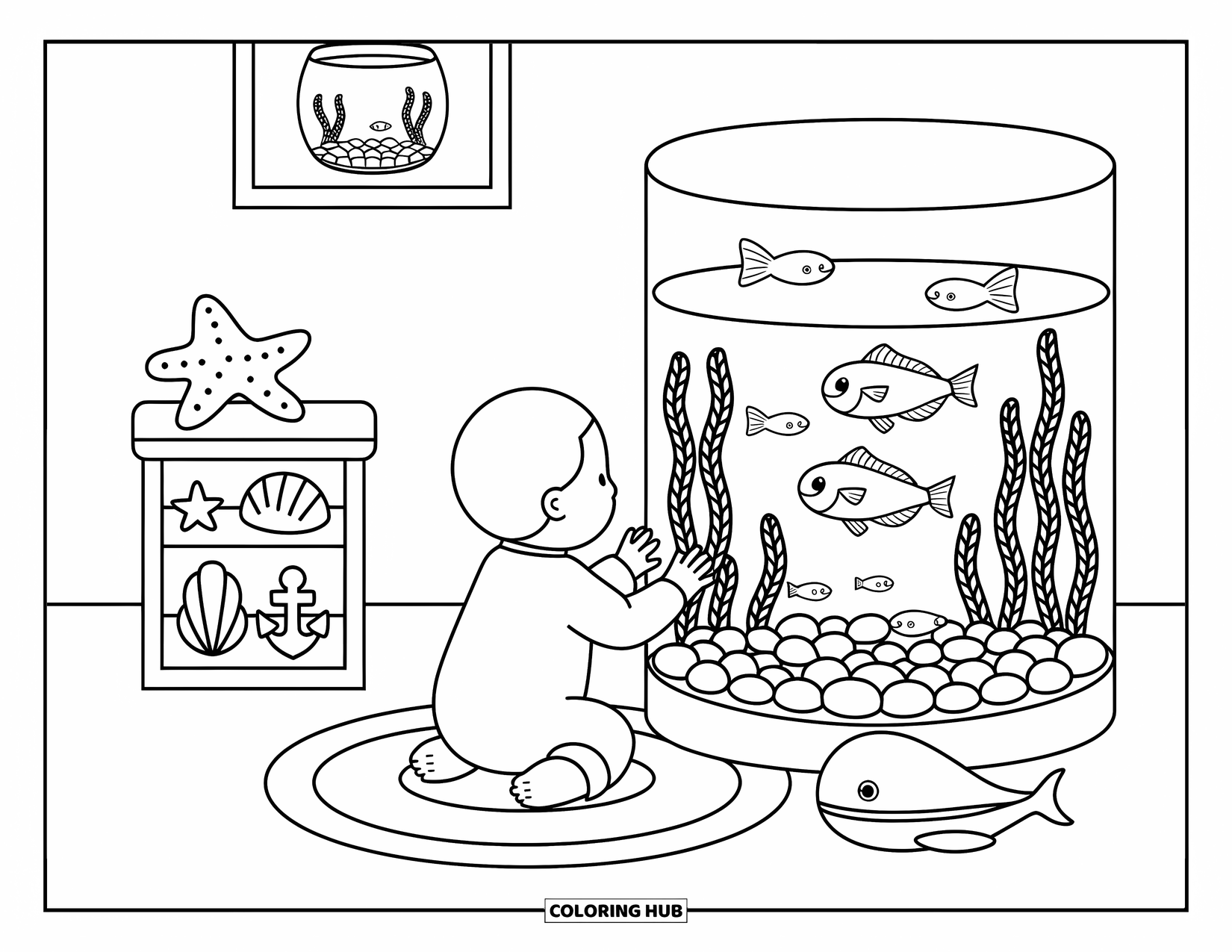 COLORING HUB