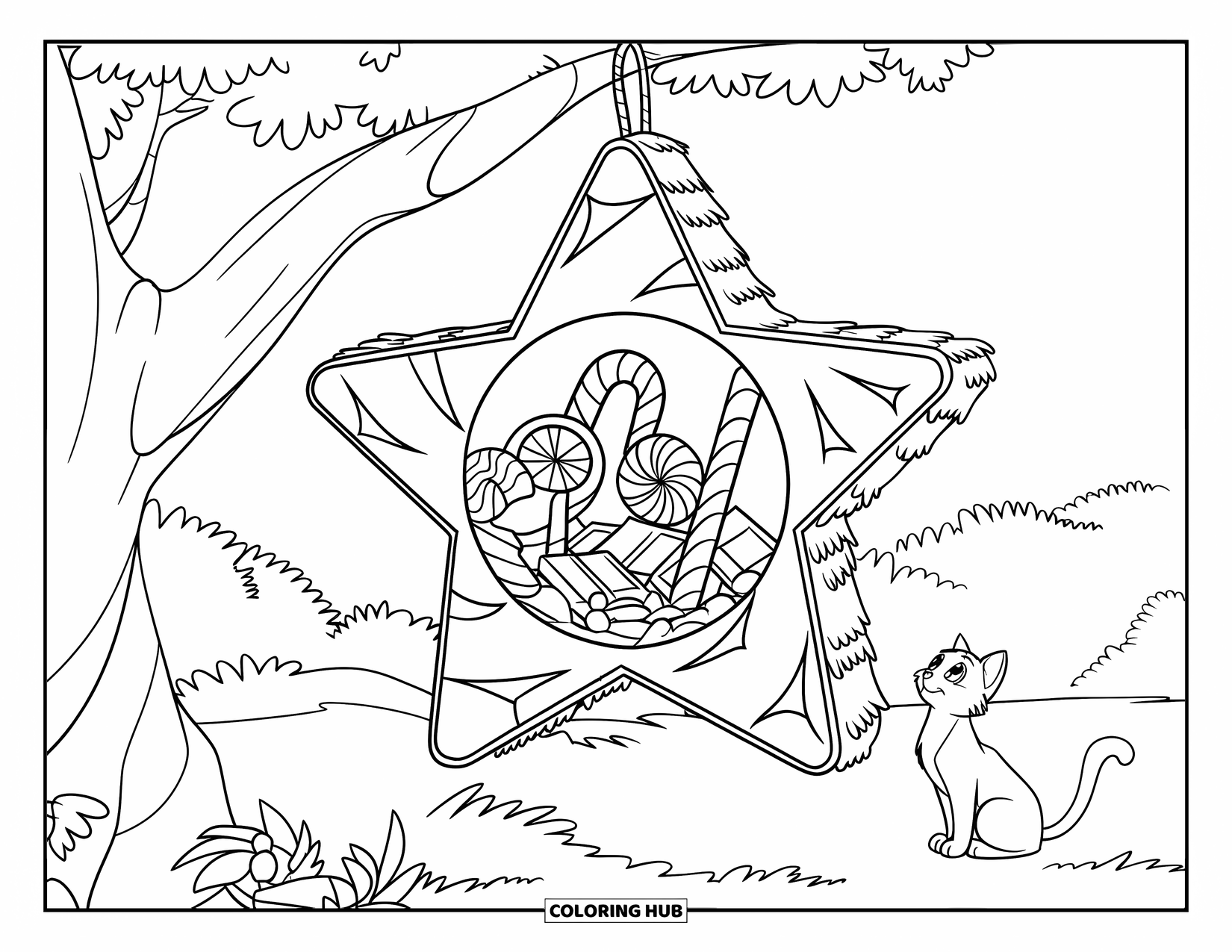 COLORING HUB