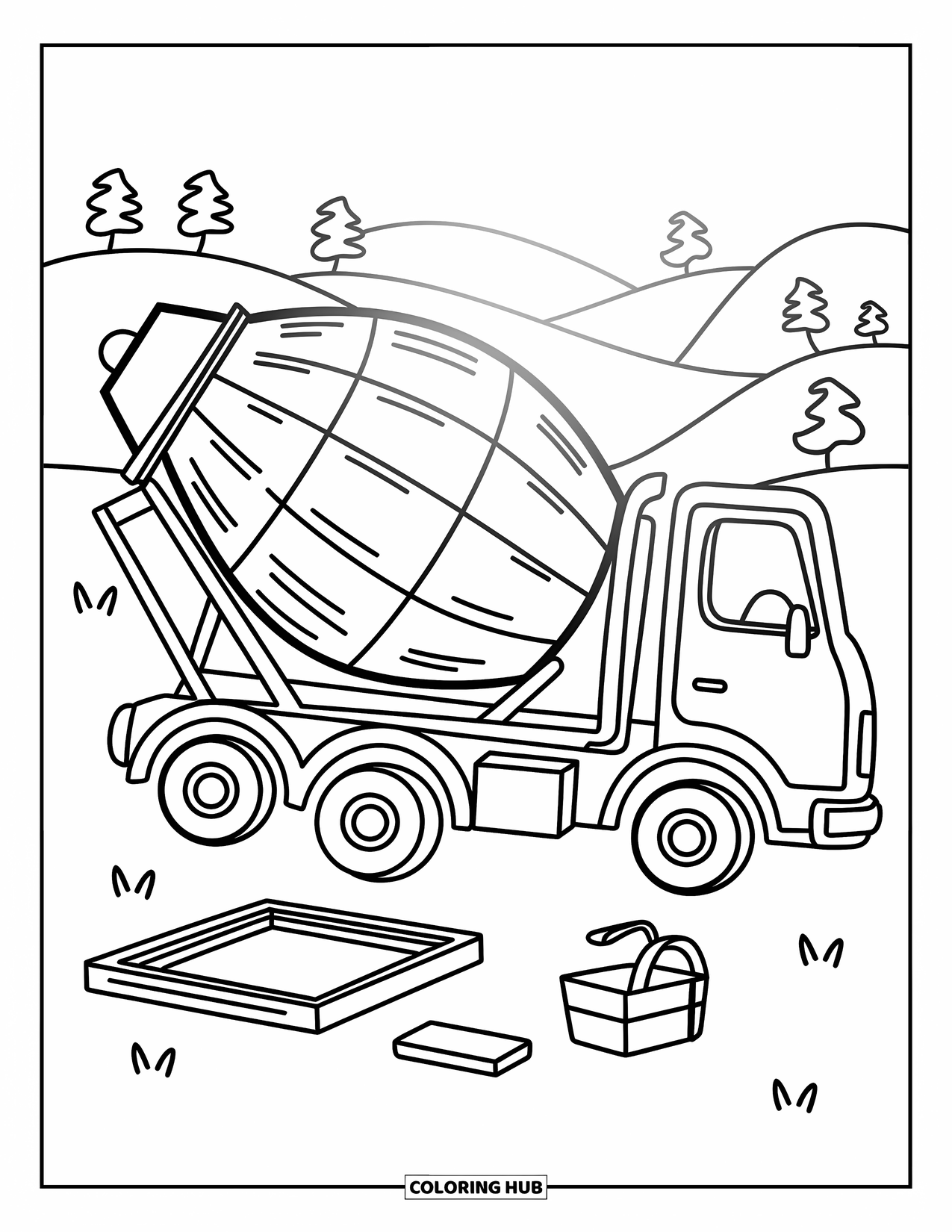 COLORING HUB