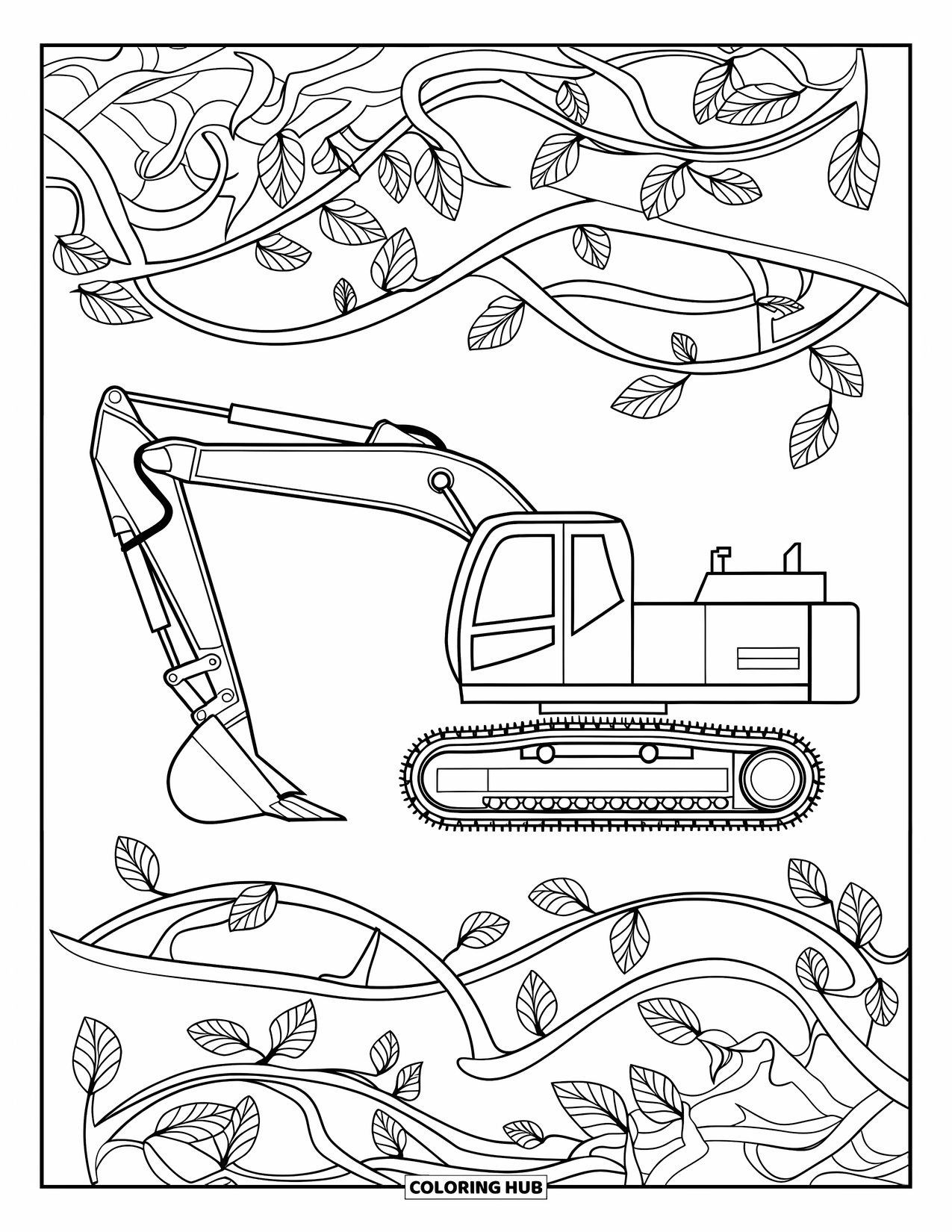 COLORING HUB