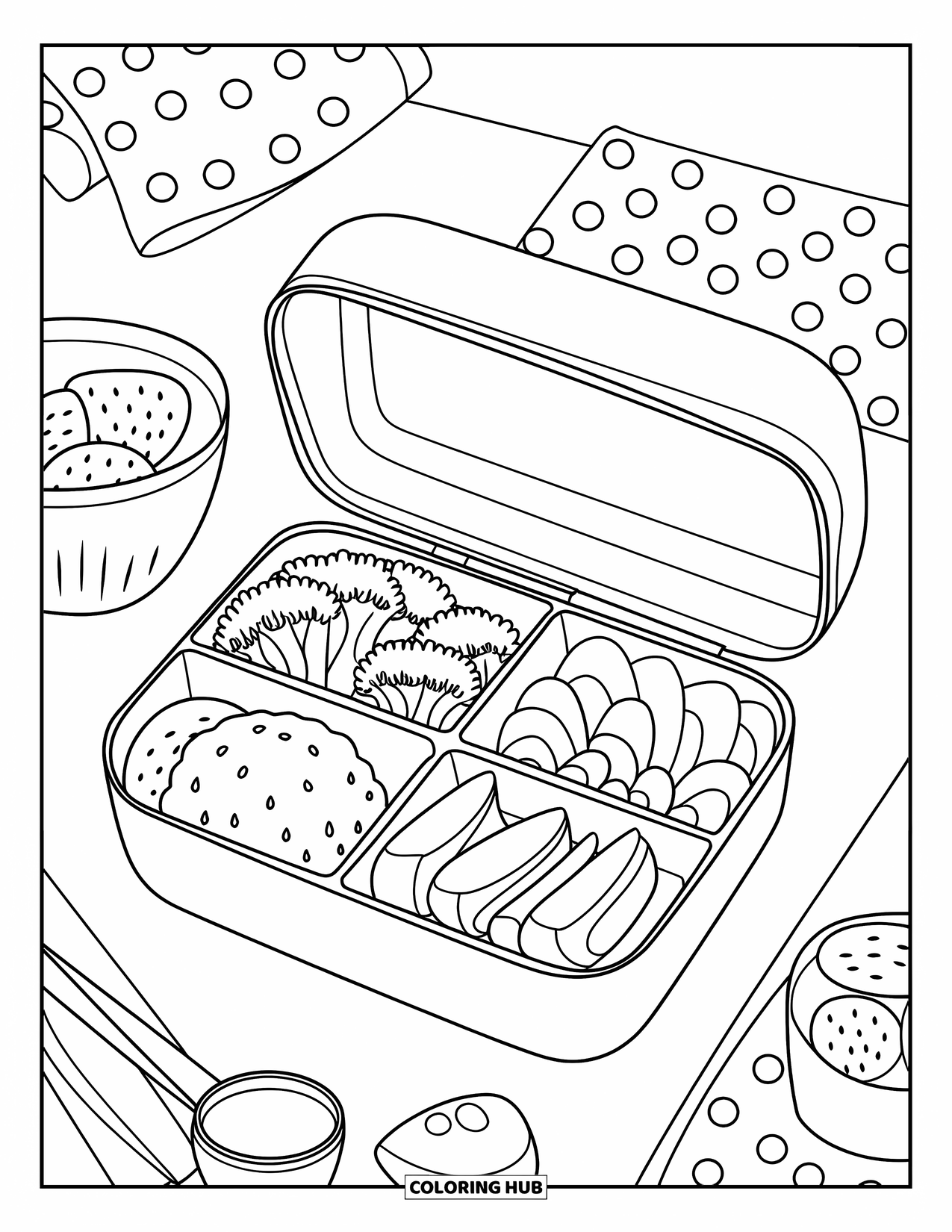 COLORING HUB