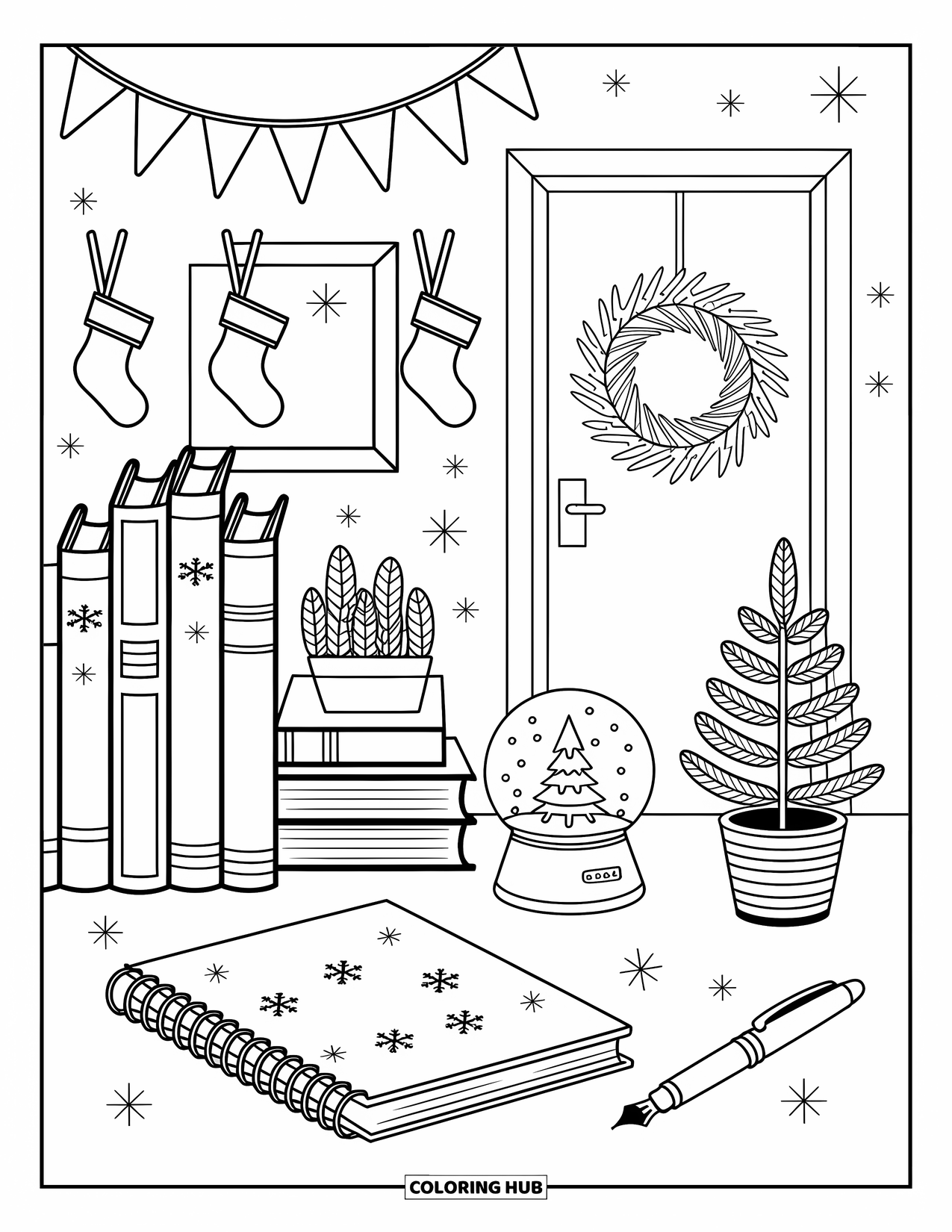 COLORING HUB