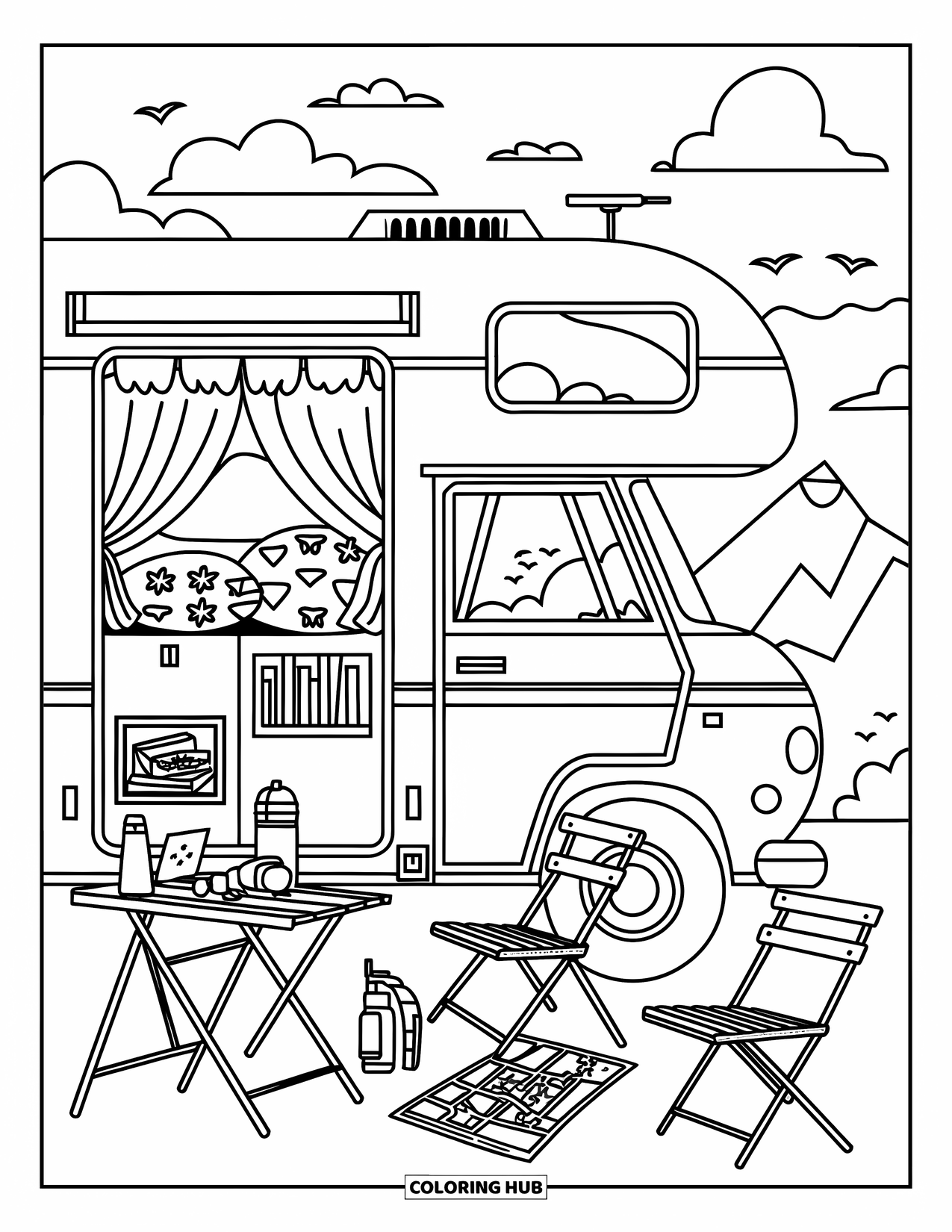 COLORING HUB