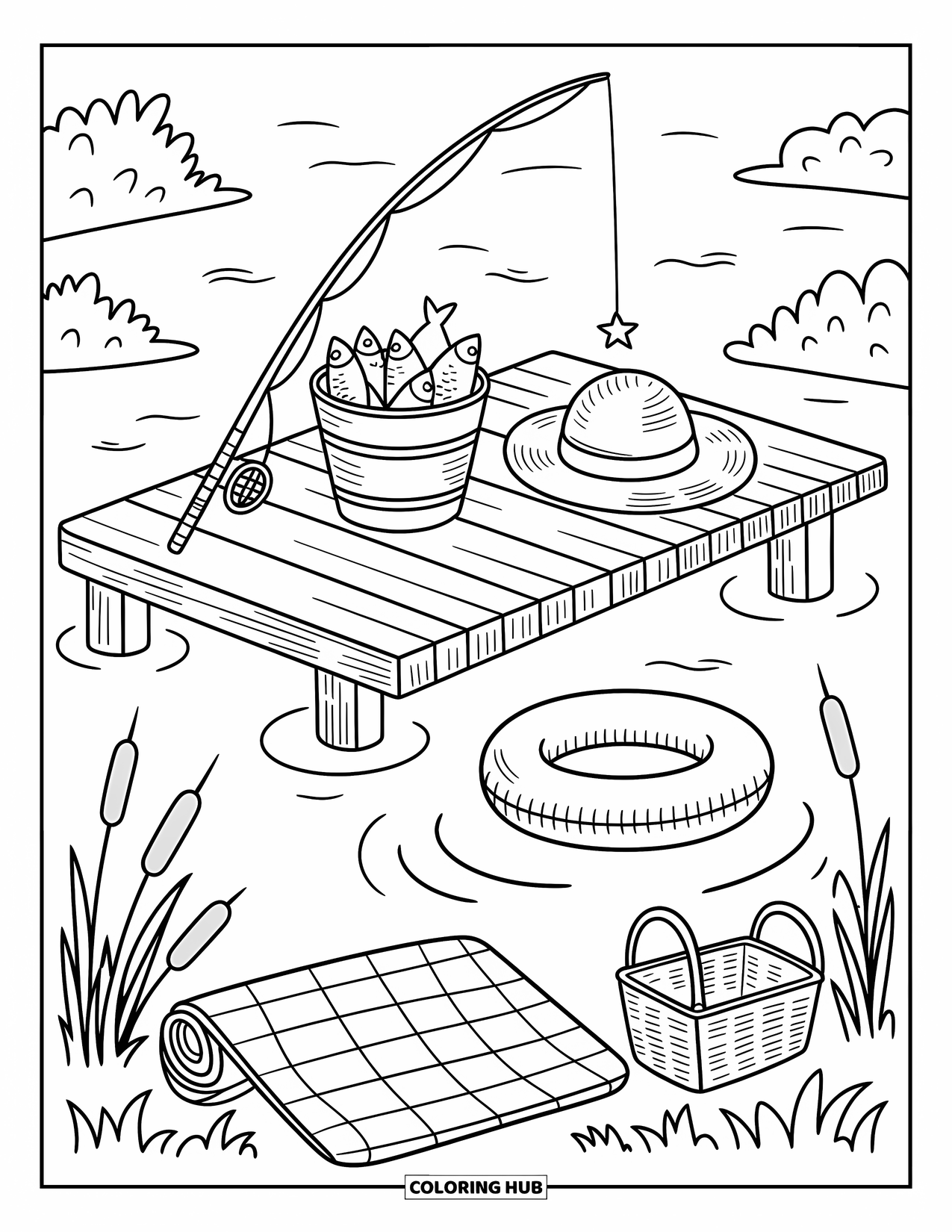 COLORING HUB