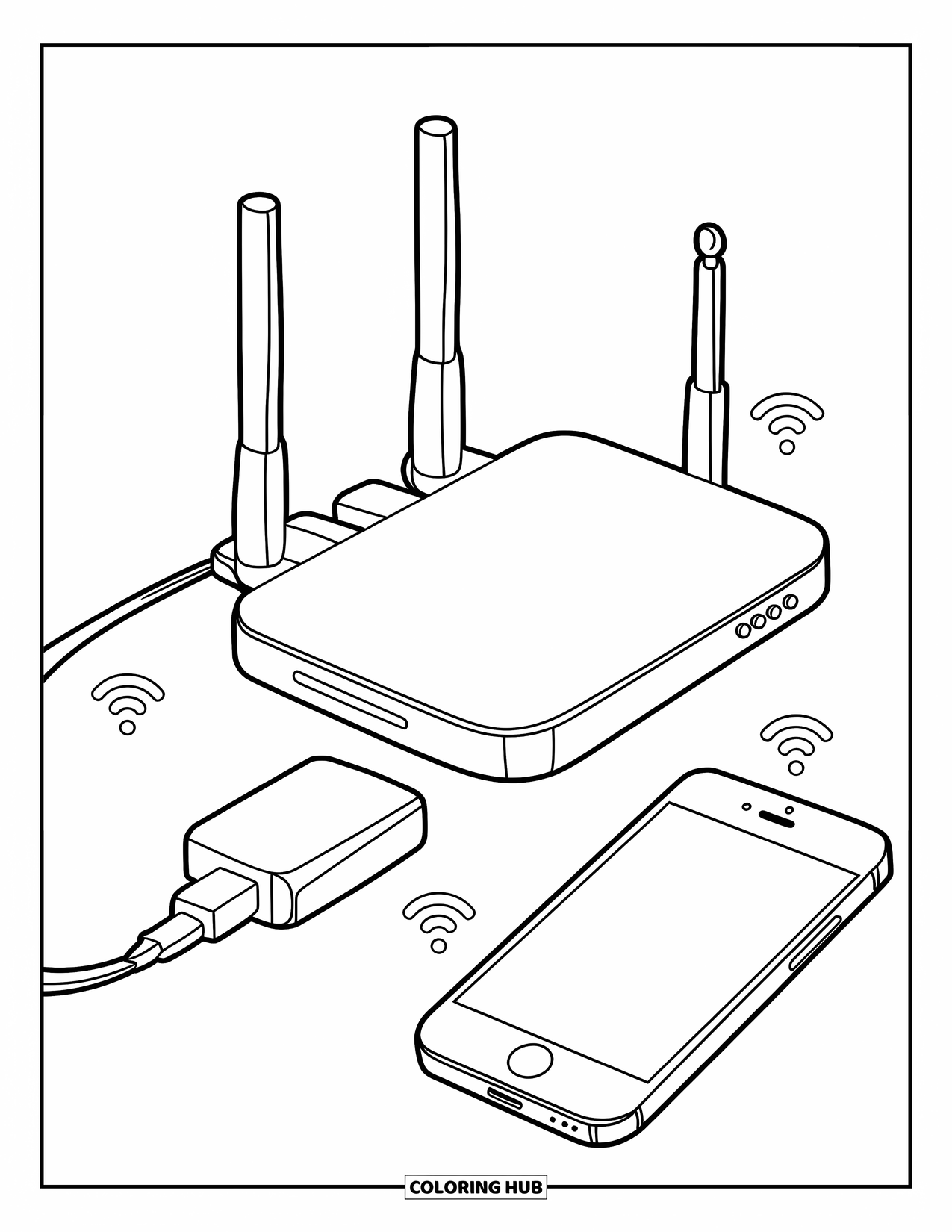 COLORING HUB