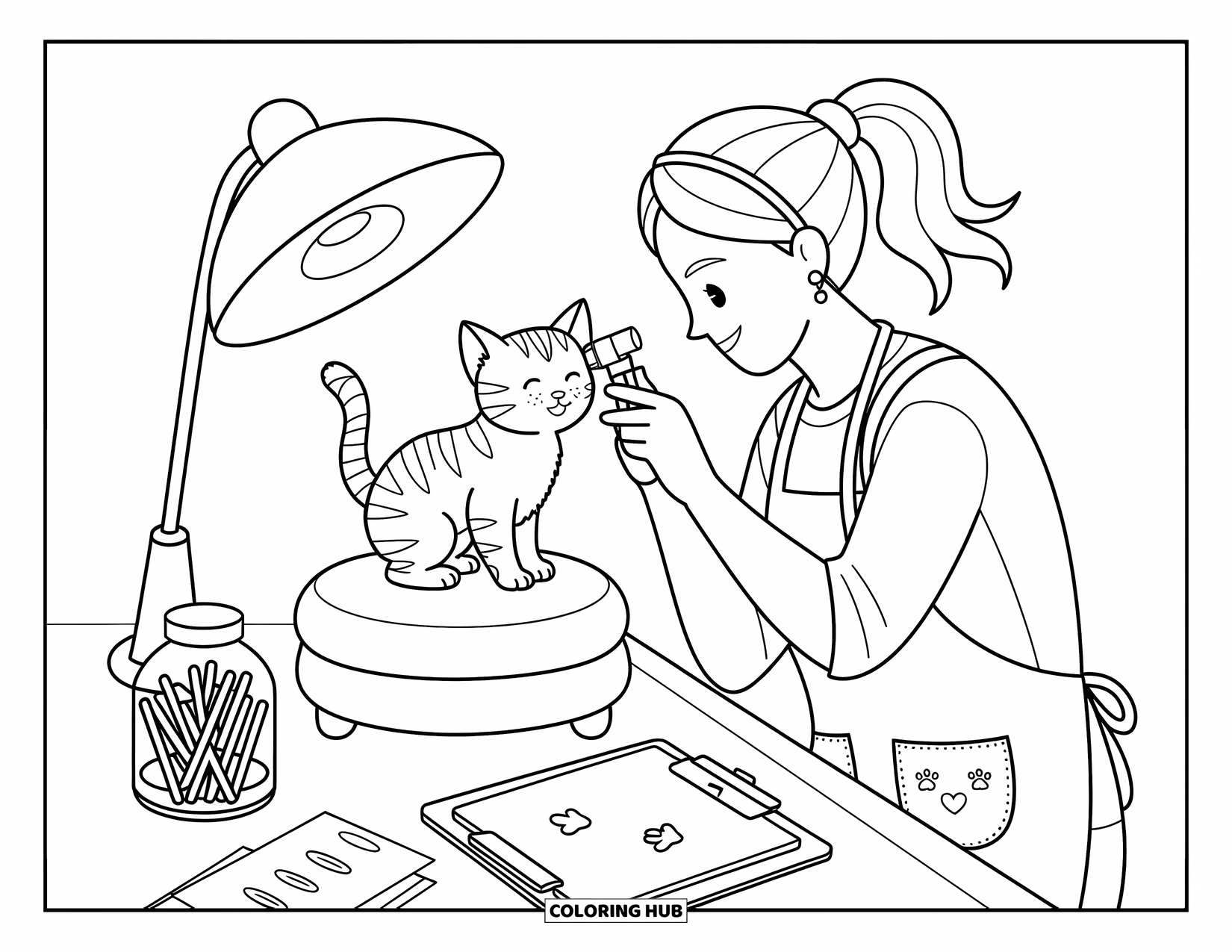 COLORING HUB