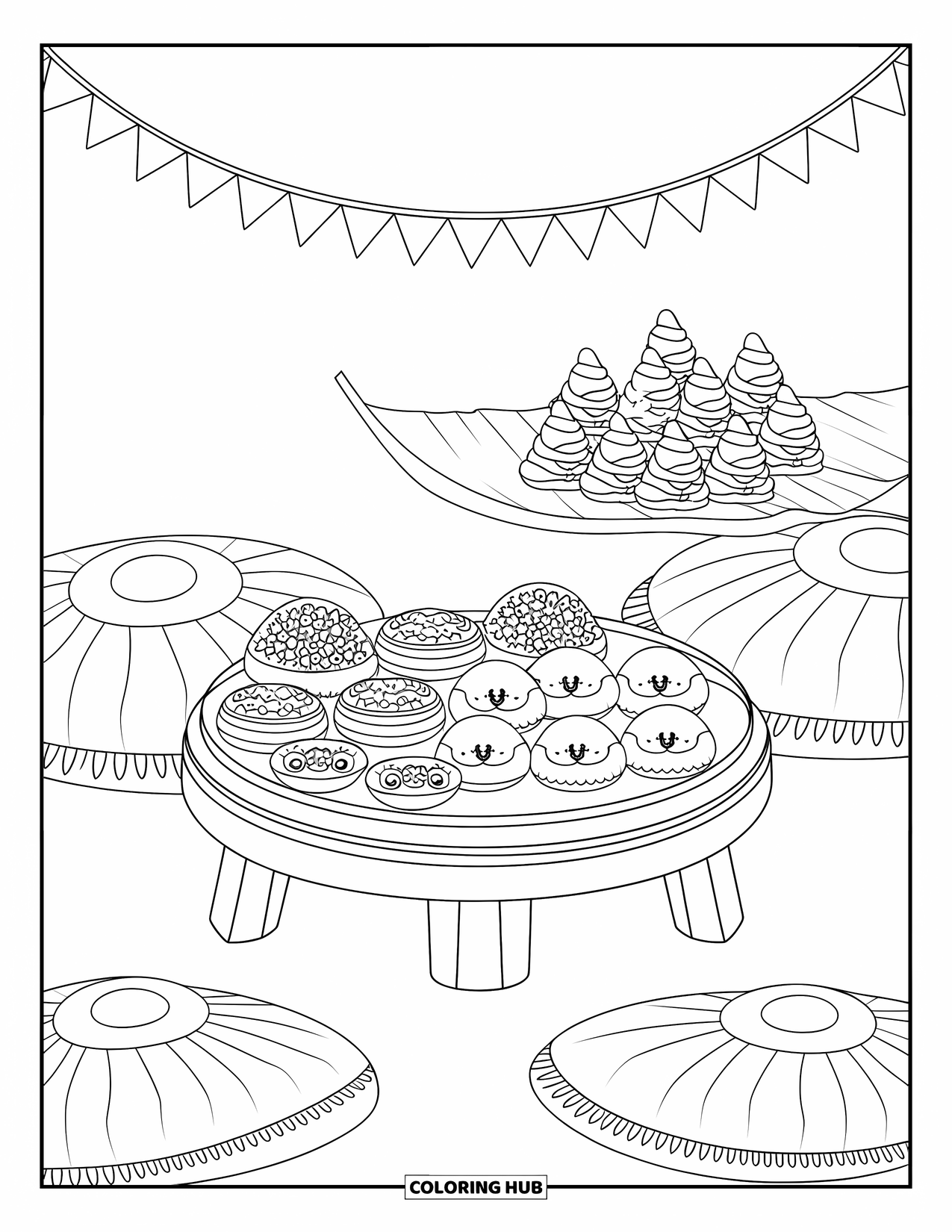 COLORING HUB