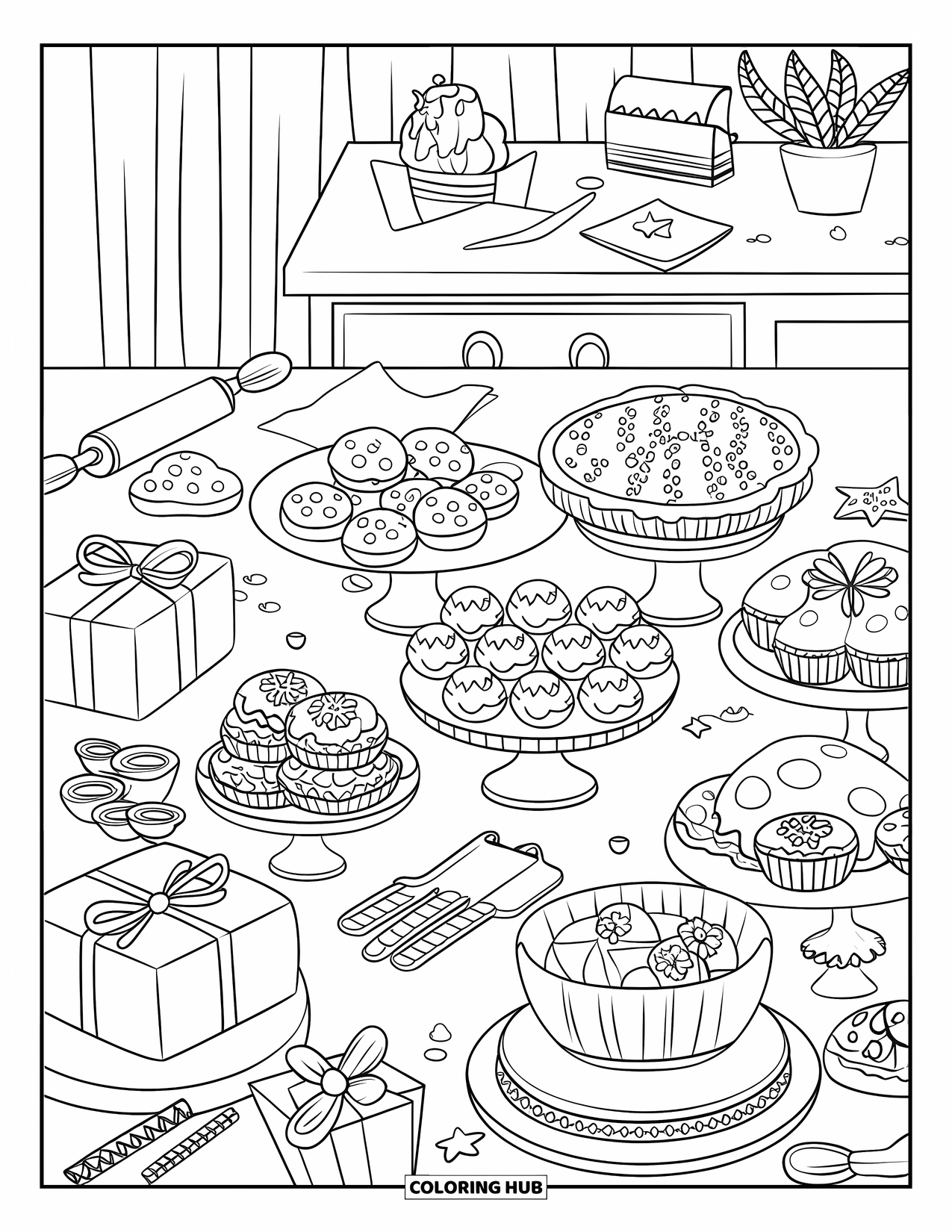 COLORING HUB