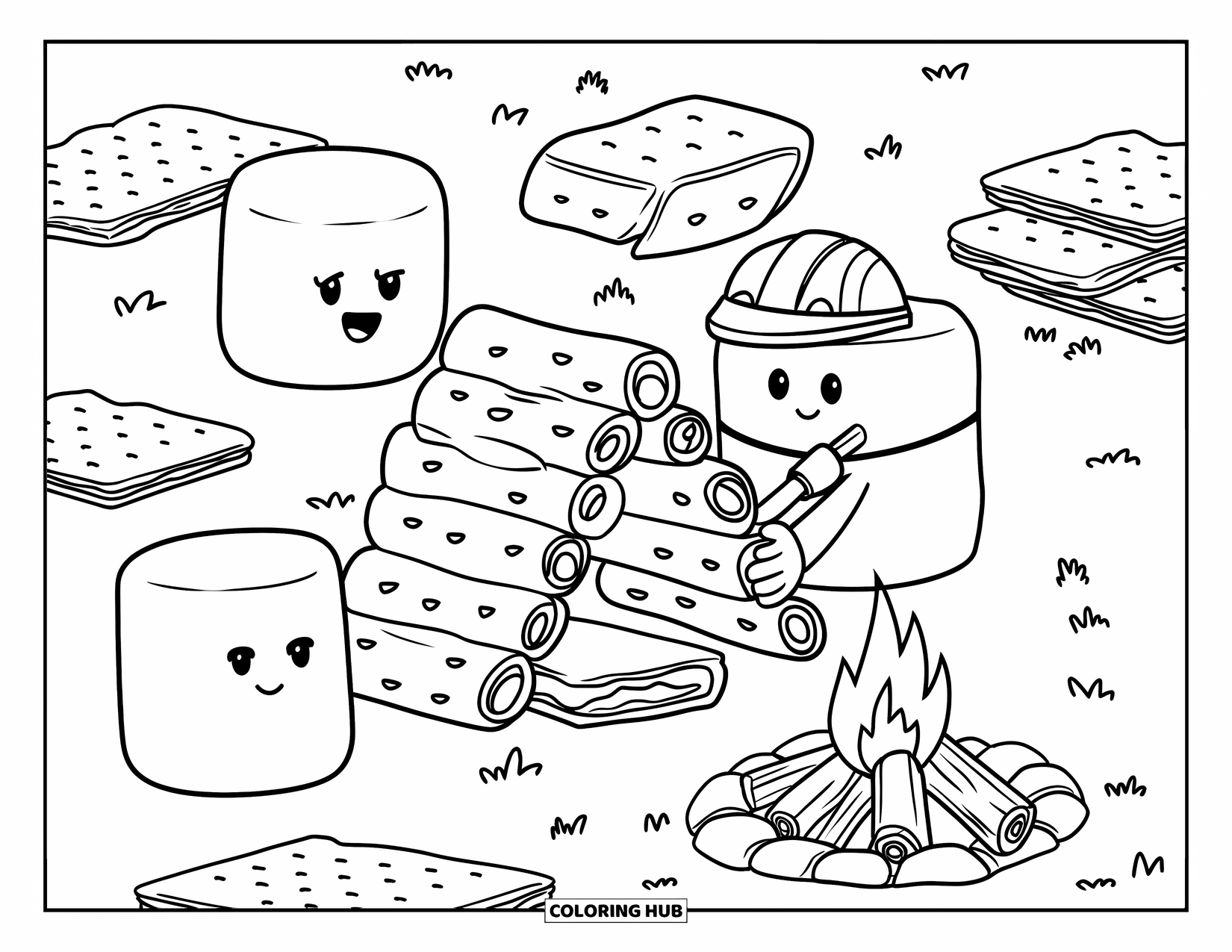 COLORING HUB