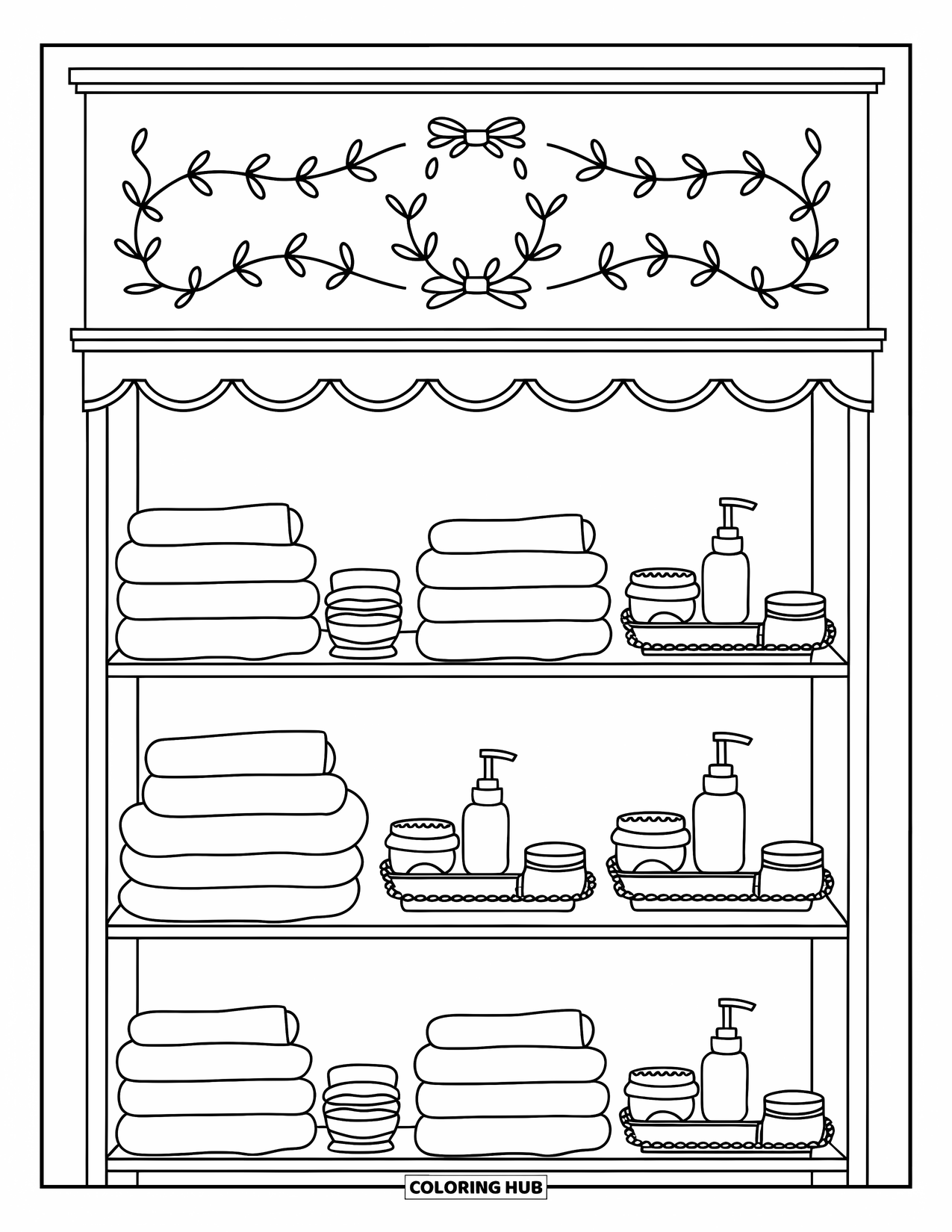 COLORING HUB