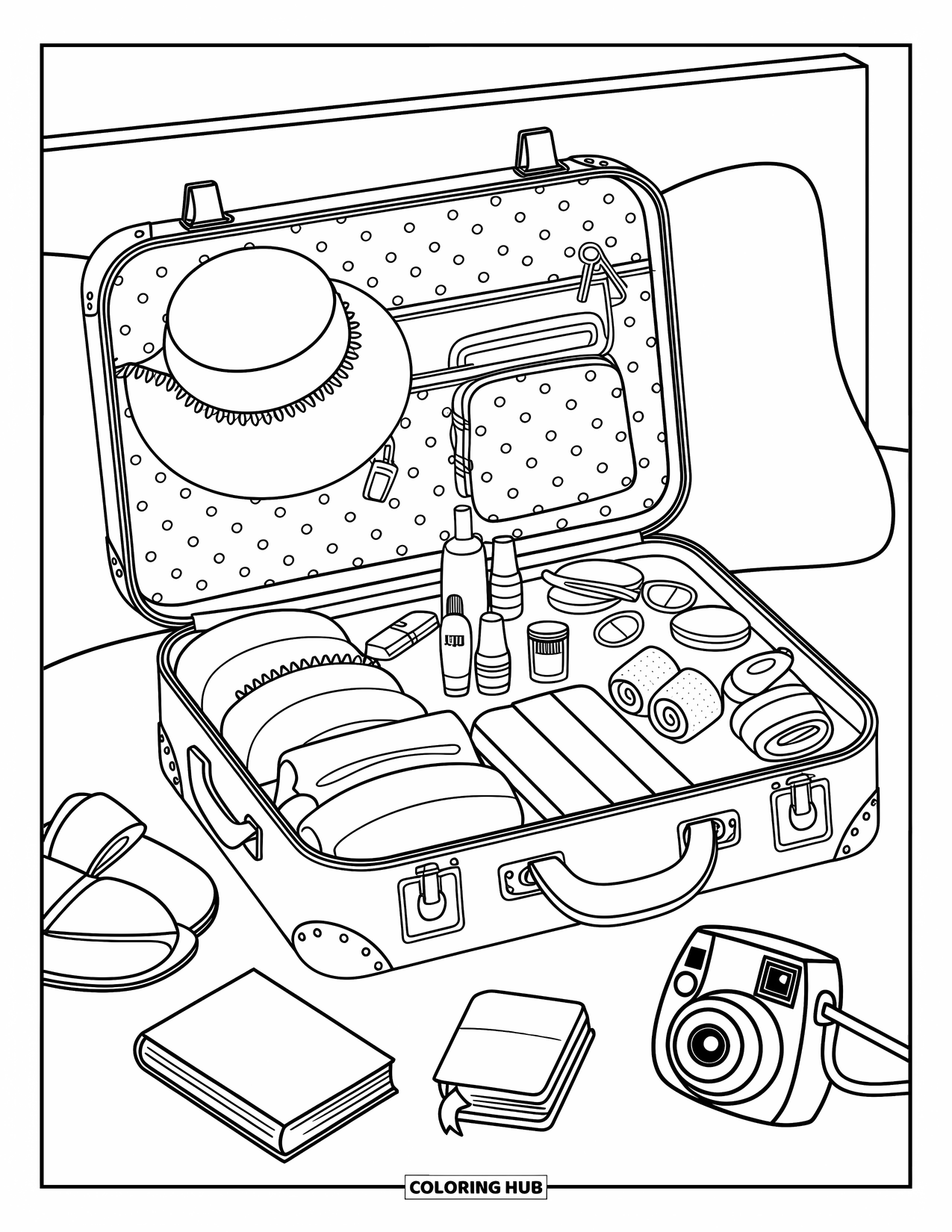 COLORING HUB